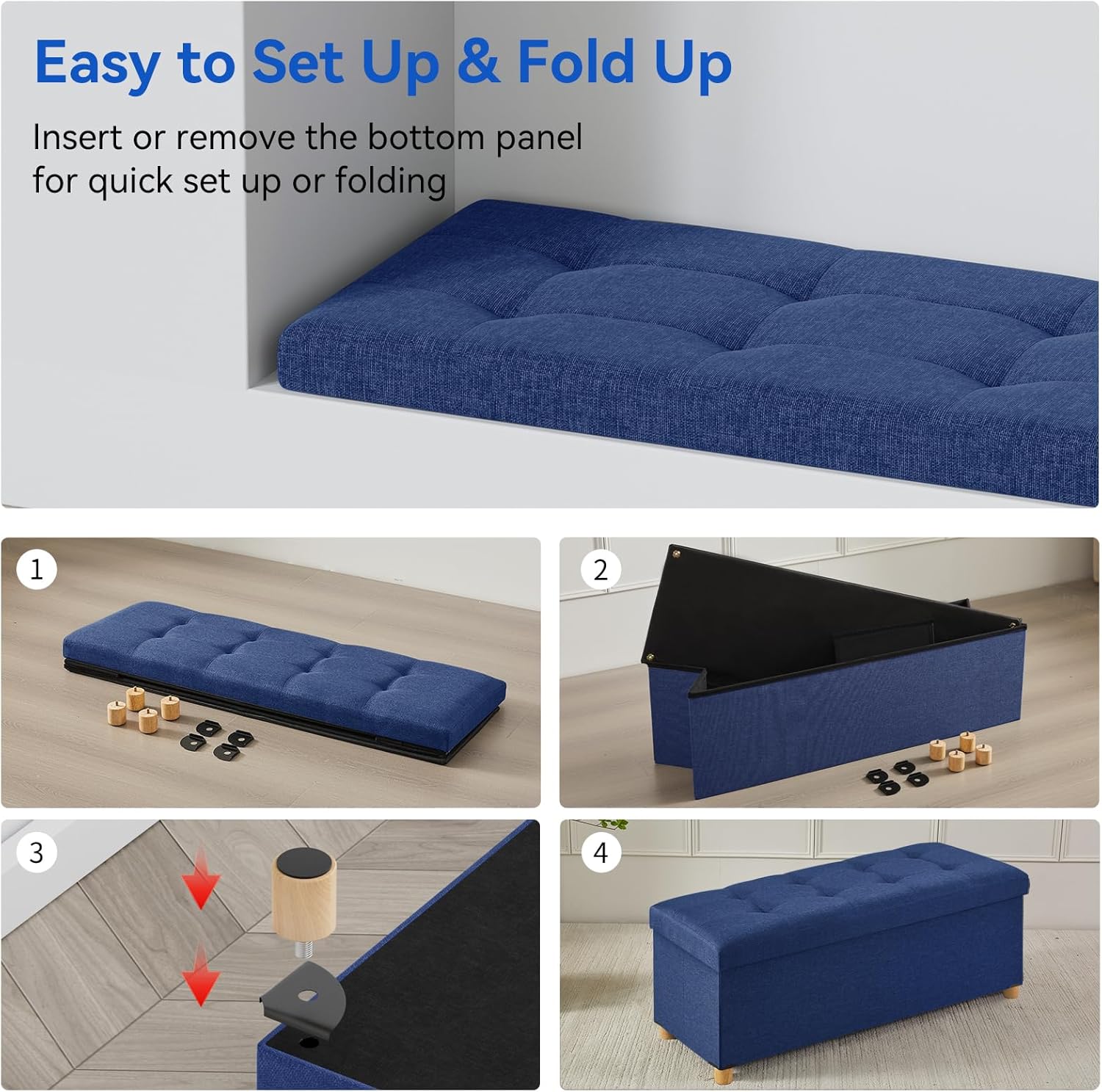 Easy to Set Up & Fold Up

Insert or remove the bottom panel for quick set up or folding

1

2

3

4