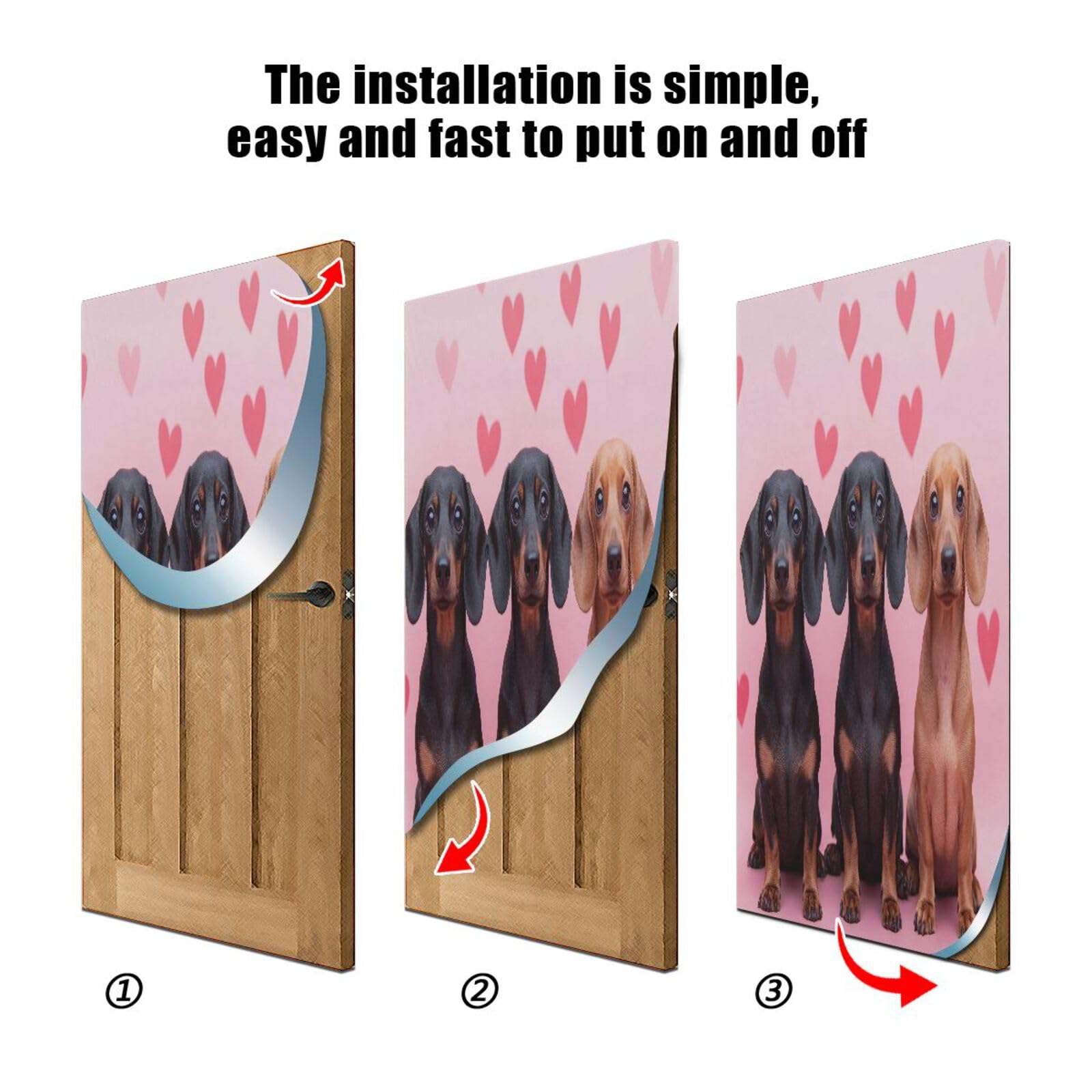 The installation is simple, easy and fast to put on and off

①

②

③