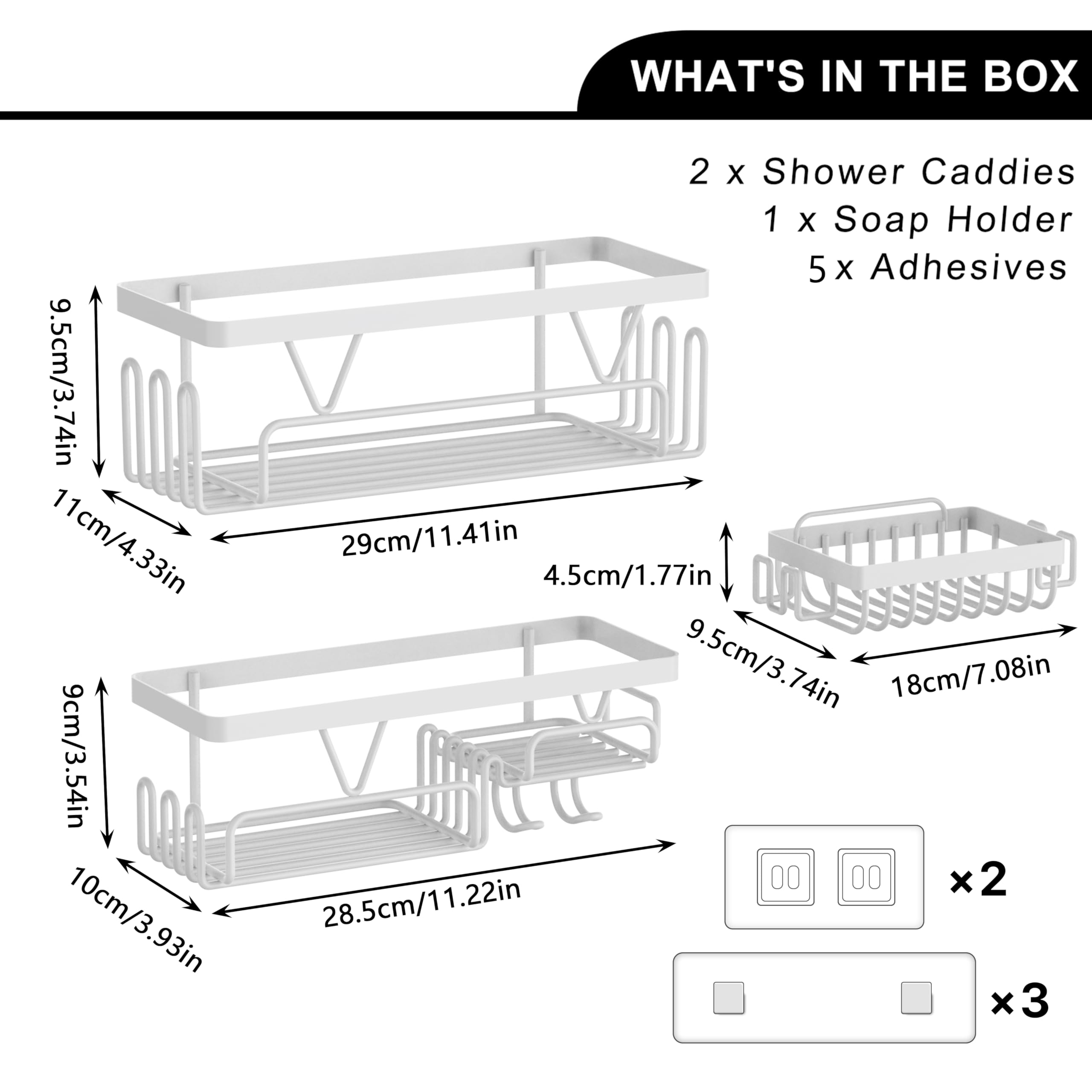 WHAT'S IN THE BOX

2 x Shower Caddies
1 x Soap Holder
5 x Adhesives

9.5cm/3.74in
11cm/4.33in
29cm/11.41in

4.5cm/1.77in
9.5cm/3.74in
18cm/7.08in

9cm/3.54in
10cm/3.93in
28.5cm/11.22in

×2

×3