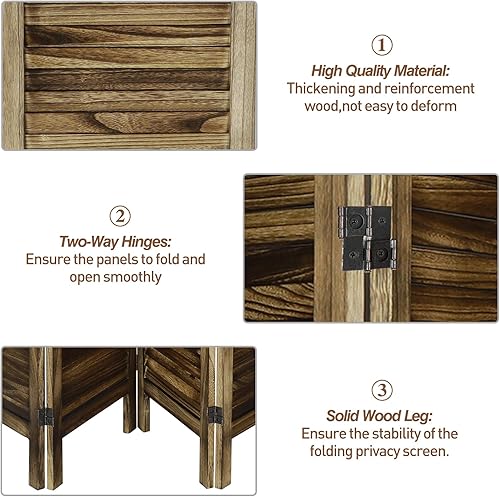 ①
High Quality Material:
Thickening and reinforcement wood,not easy to deform

②
Two-Way Hinges:
Ensure the panels to fold and open smoothly

③
Solid Wood Leg:
Ensure the stability of the folding privacy screen.