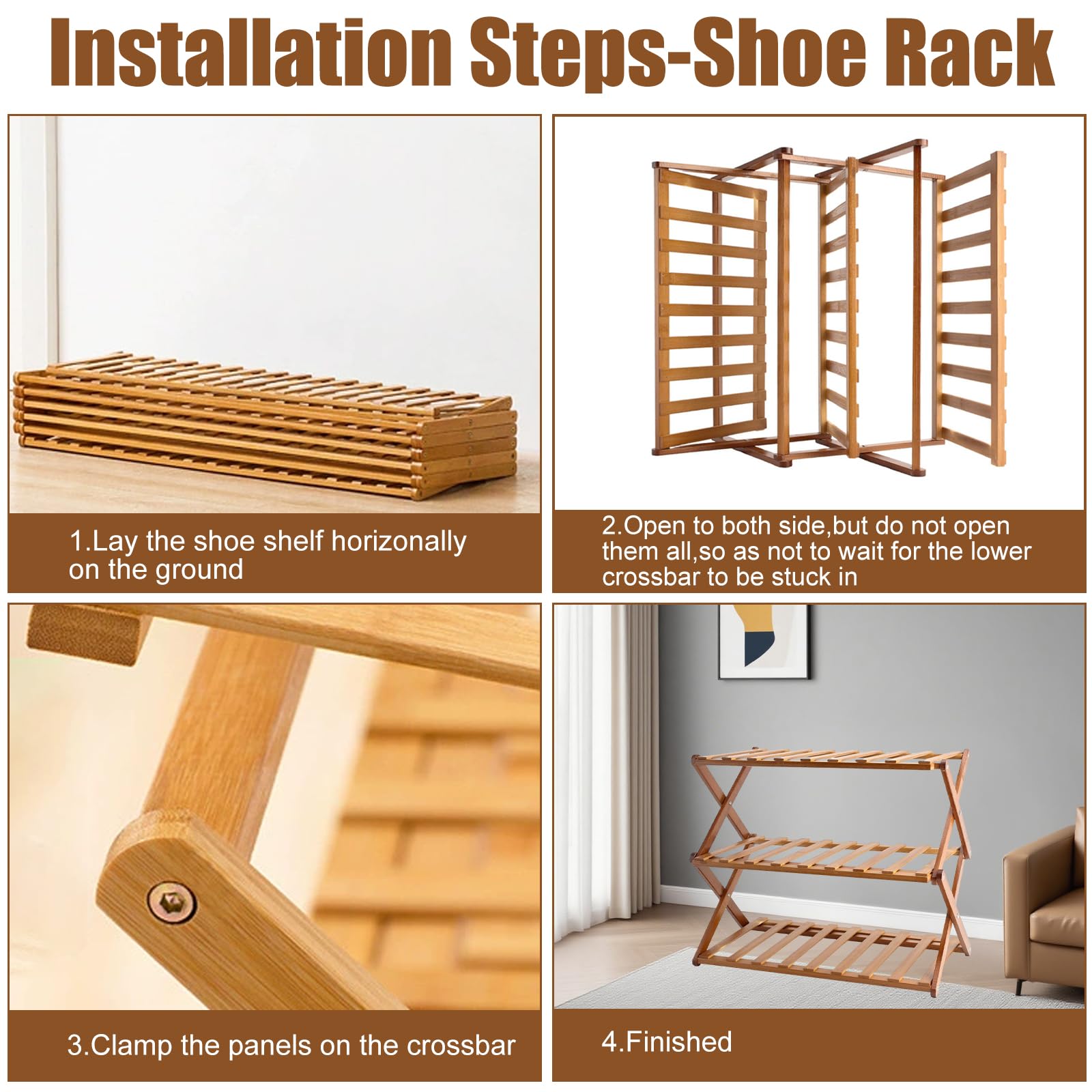 Installation Steps-Shoe Rack

1.Lay the shoe shelf horizonally on the ground

2.Open to both side,but do not open them all,so as not to wait for the lower crossbar to be stuck in

3.Clamp the panels on the crossbar

4.Finished