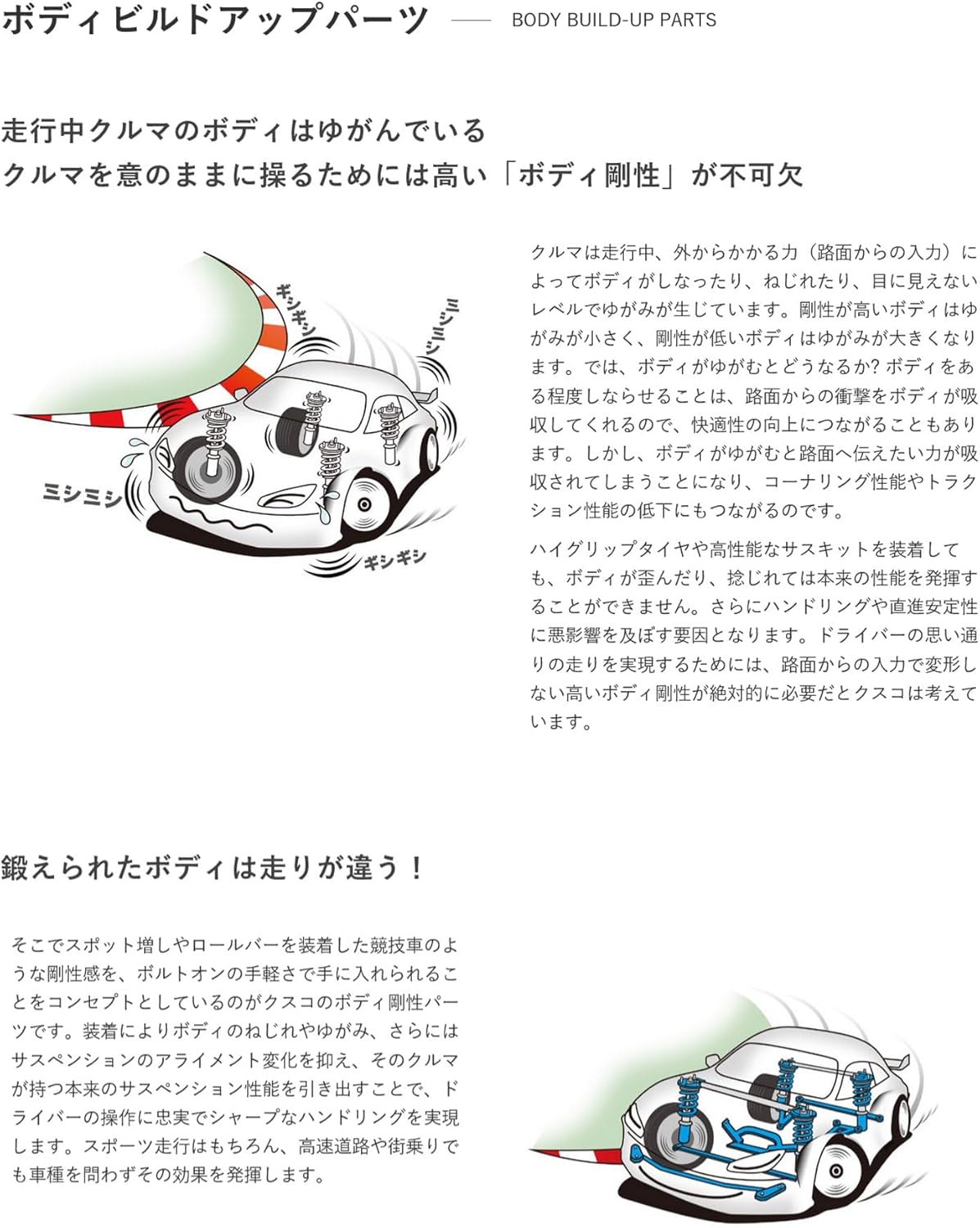 ボディビルドアップパーツ —— BODY BUILD-UP PARTS

走行中クルマのボディはゆがんでいる
クルマを意のままに操るためには高い「ボディ剛性」が不可欠

ギシギシ
ミシミシ
ミシミシ
ギシギシ

クルマは走行中、外からかかる力（路面からの入力）によってボディがしなったり、ねじれたり、目に見えないレベルでゆがみが生じています。剛性が高いボディはゆがみが小さく、剛性が低いボディはゆがみが大きくなります。では、ボディがゆがむとどうなるか? ボディをある程度しならせることは、路面からの衝撃をボディが吸収してくれるので、快適性の向上につながることもあります。しかし、ボディがゆがむと路面へ伝えたい力が吸収されてしまうことになり、コーナリング性能やトラクション性能の低下にもつながるのです。

ハイグリップタイヤや高性能なサスキットを装着しても、ボディが歪んだり、捻じれては本来の性能を発揮することができません。さらにハンドリングや直進安定性に悪影響を及ぼす要因となります。ドライバーの思い通りの走りを実現するためには、路面からの入力で変形しない高いボディ剛性が絶対的に必要だとクスコは考えています。

鍛えられたボディは走りが違う！

そこでスポット増しやロールバーを装着した競技車のような剛性感を、ボルトオンの手軽さで手に入れられることをコンセプトとしているのがクスコのボディ剛性パーツです。装着によりボディのねじれやゆがみ、さらにはサスペンションのアライメント変化を抑え、そのクルマが持つ本来のサスペンション性能を引き出すことで、ドライバーの操作に忠実でシャープなハンドリングを実現します。スポーツ走行はもちろん、高速道路や街乗りでも車種を問わずその効果を発揮します。