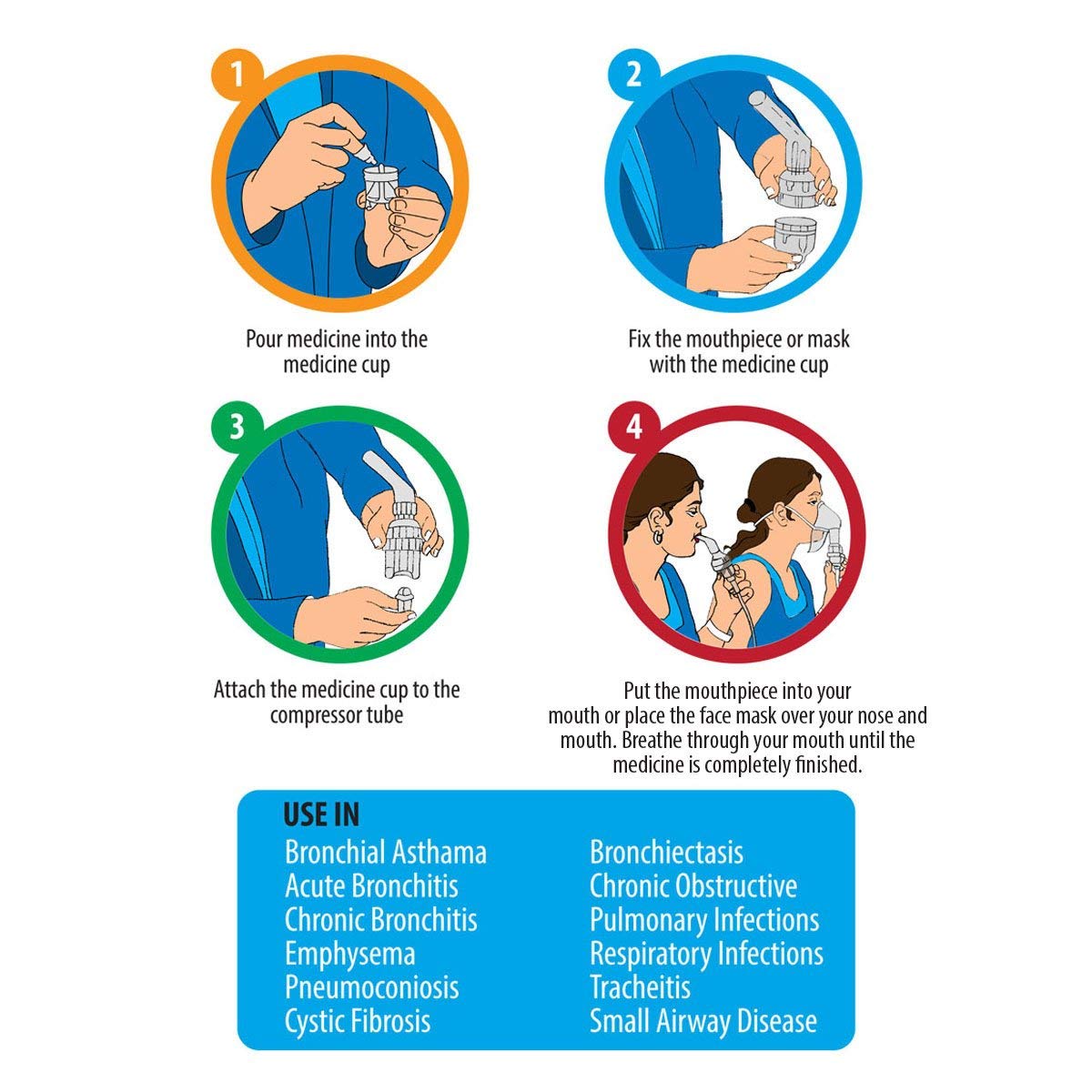 1

Pour medicine into the medicine cup

2

Fix the mouthpiece or mask with the medicine cup

3

Attach the medicine cup to the compressor tube

4

Put the mouthpiece into your mouth or place the face mask over your nose and mouth. Breathe through your mouth until the medicine is completely finished.

USE IN

Bronchial Asthama
Acute Bronchitis
Chronic Bronchitis
Emphysema
Pneumoconiosis
Cystic Fibrosis

Bronchiectasis
Chronic Obstructive
Pulmonary Infections
Respiratory Infections
Tracheitis
Small Airway Disease