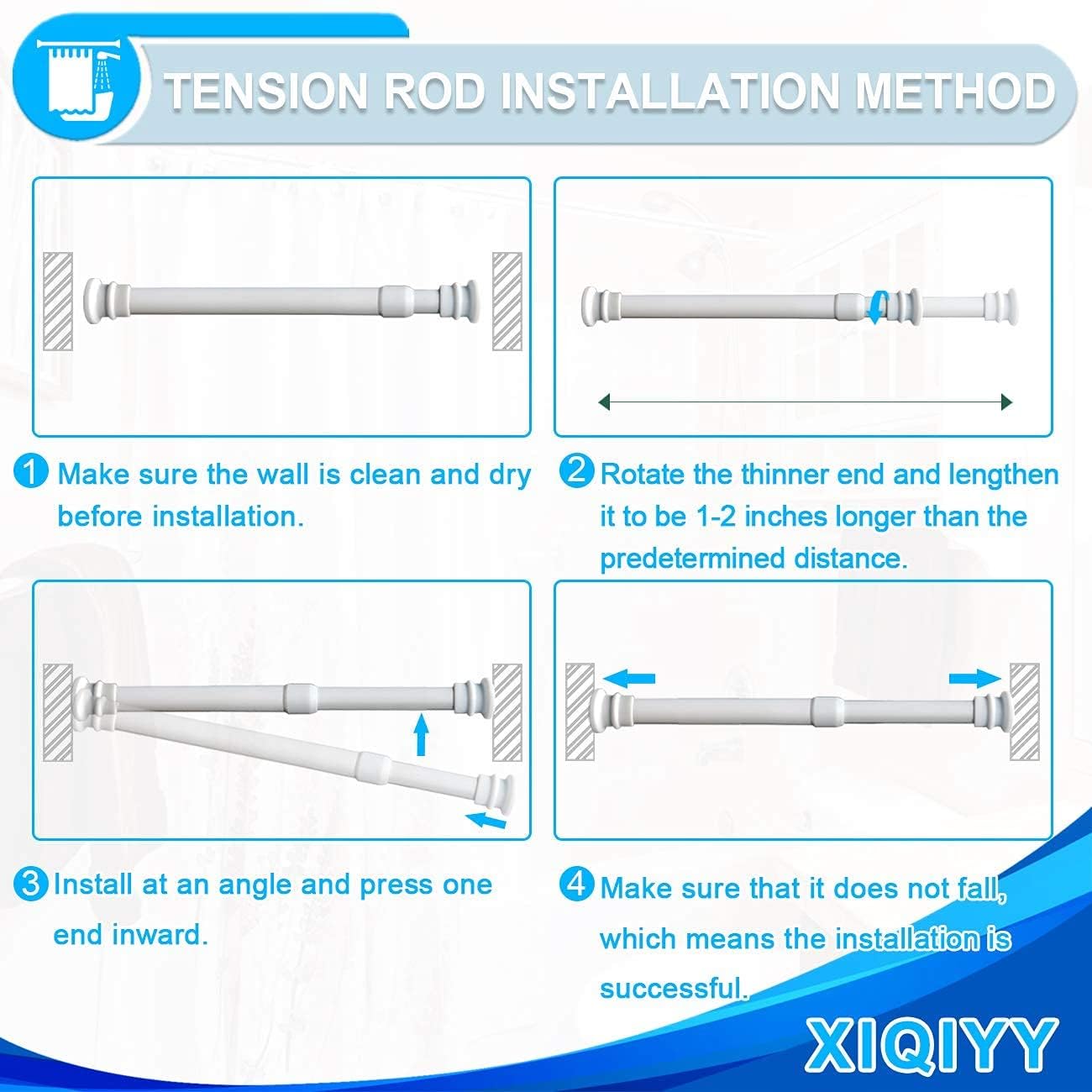 TENSION ROD INSTALLATION METHOD

1 Make sure the wall is clean and dry before installation.

2 Rotate the thinner end and lengthen it to be 1-2 inches longer than the predetermined distance.

3 Install at an angle and press one end inward.

4 Make sure that it does not fall, which means the installation is successful.

XIQIYY