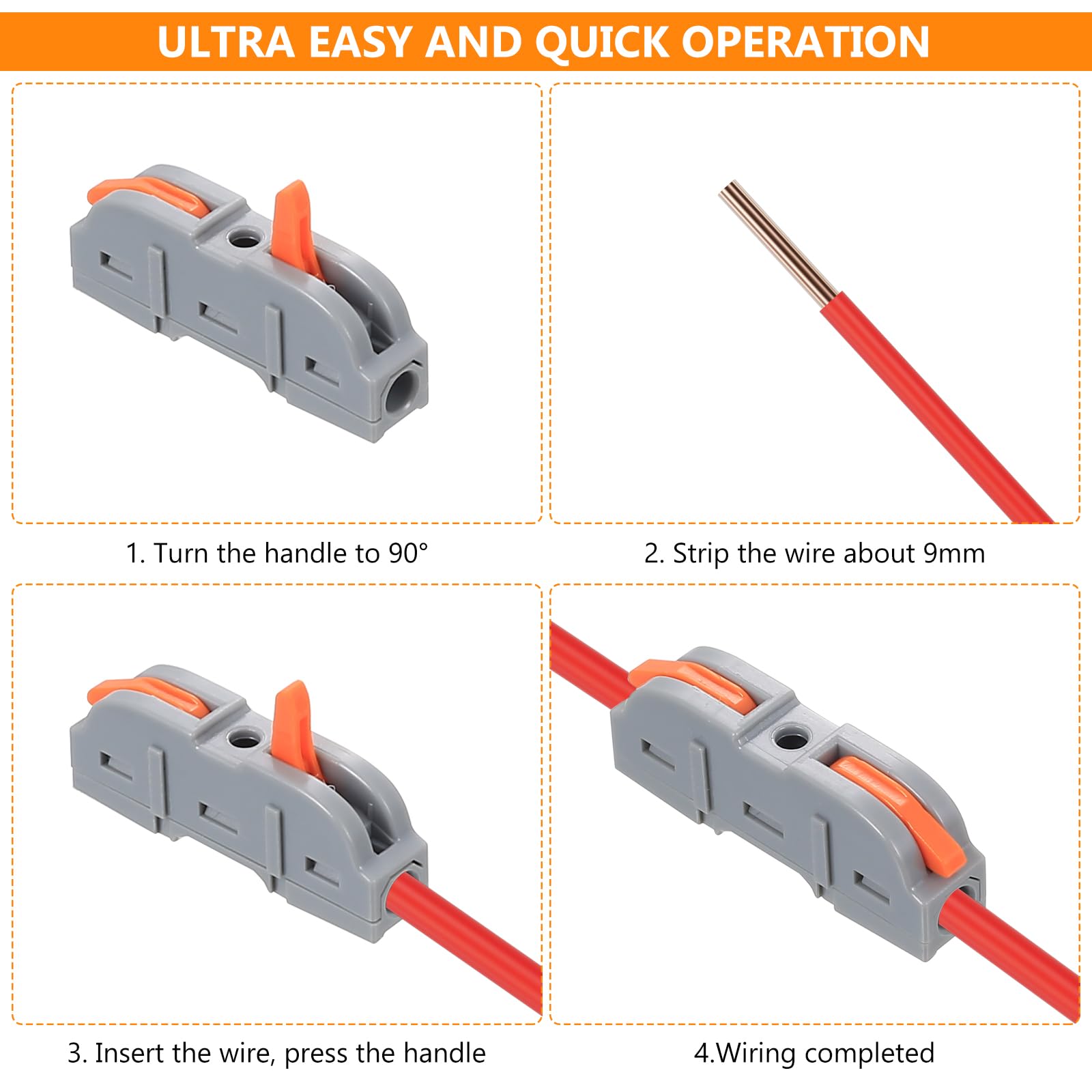 ULTRA EASY AND QUICK OPERATION

1. Turn the handle to 90°

2. Strip the wire about 9mm

3. Insert the wire, press the handle

4.Wiring completed