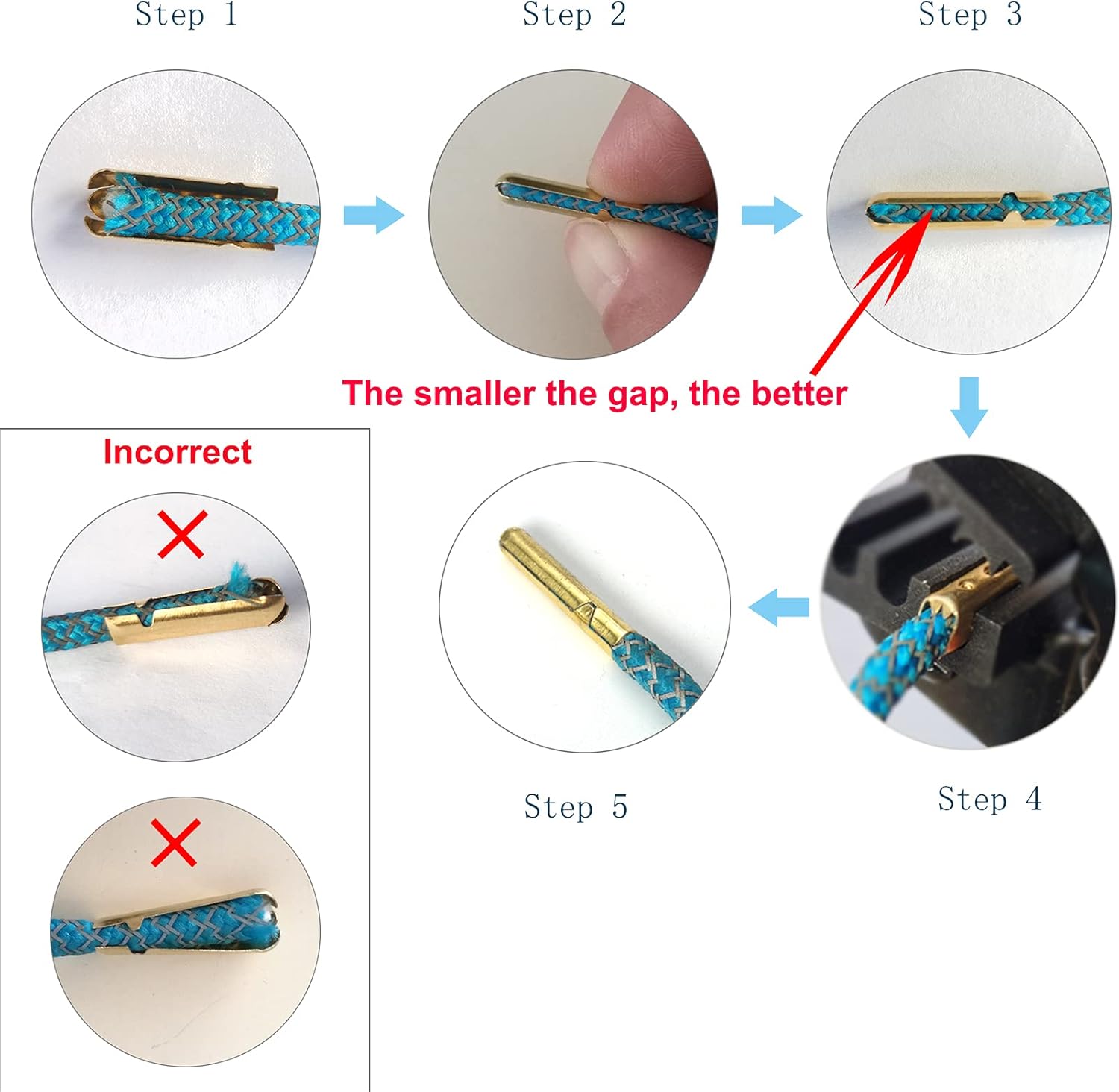 Step 1

Step 2

Step 3

The smaller the gap, the better

Incorrect

Step 5

Step 4