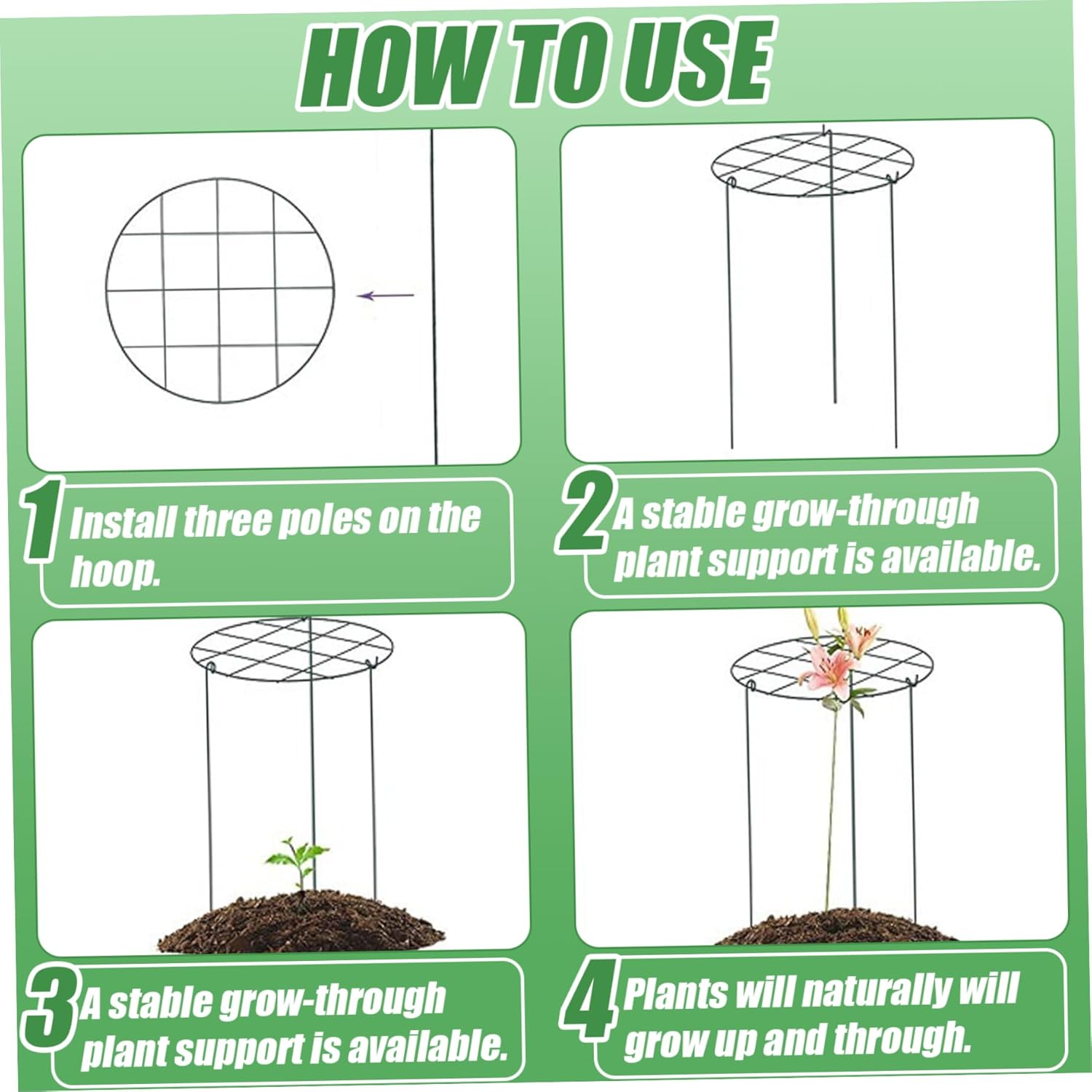 HOW TO USE

1 Install three poles on the hoop.

2 A stable grow-through plant support is available.

3 A stable grow-through plant support is available.

4 Plants will naturally will grow up and through.