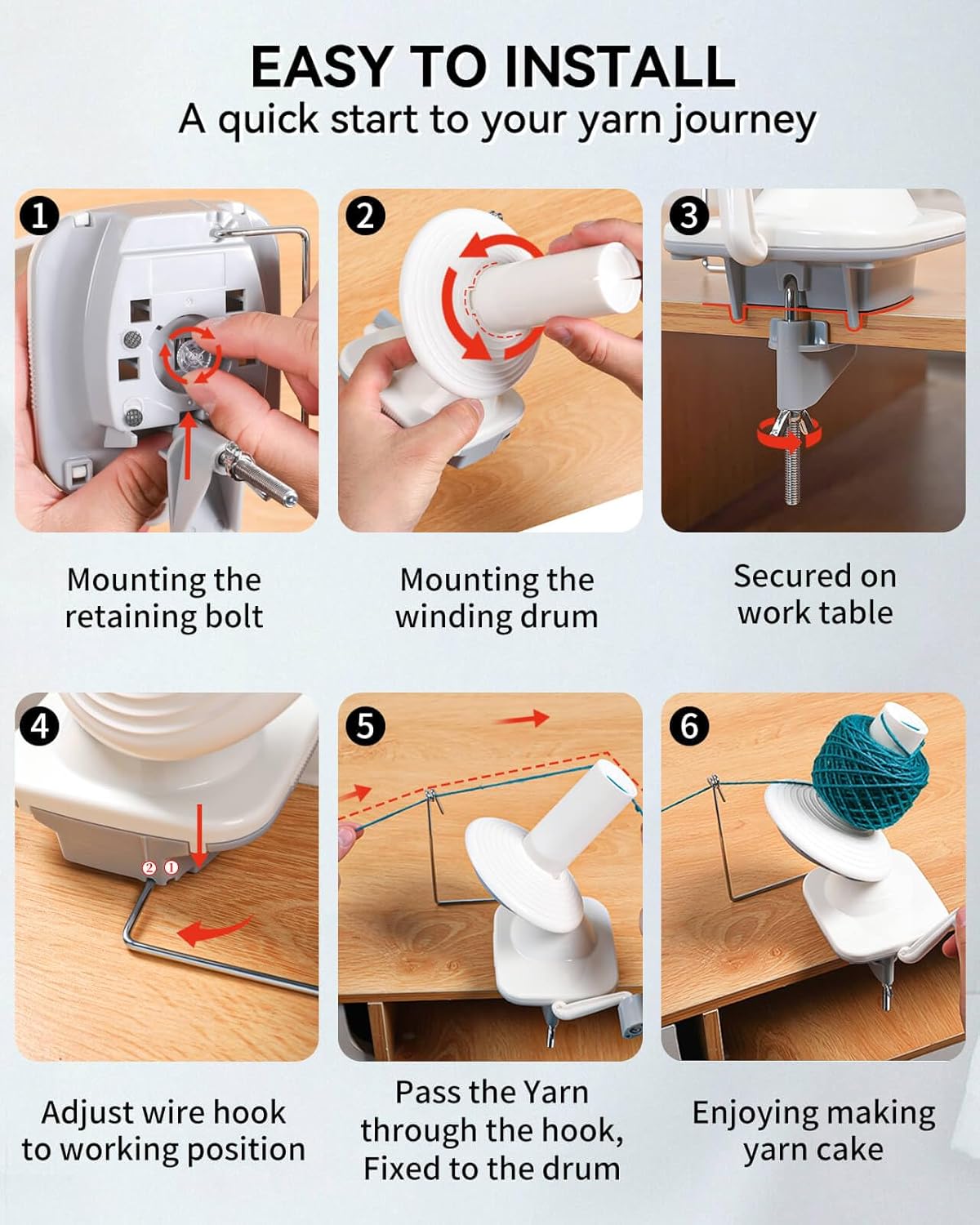 EASY TO INSTALL
A quick start to your yarn journey

1
Mounting the retaining bolt

2
Mounting the winding drum

3
Secured on work table

4
② ①
Adjust wire hook to working position

5
Pass the Yarn through the hook, Fixed to the drum

6
Enjoying making yarn cake