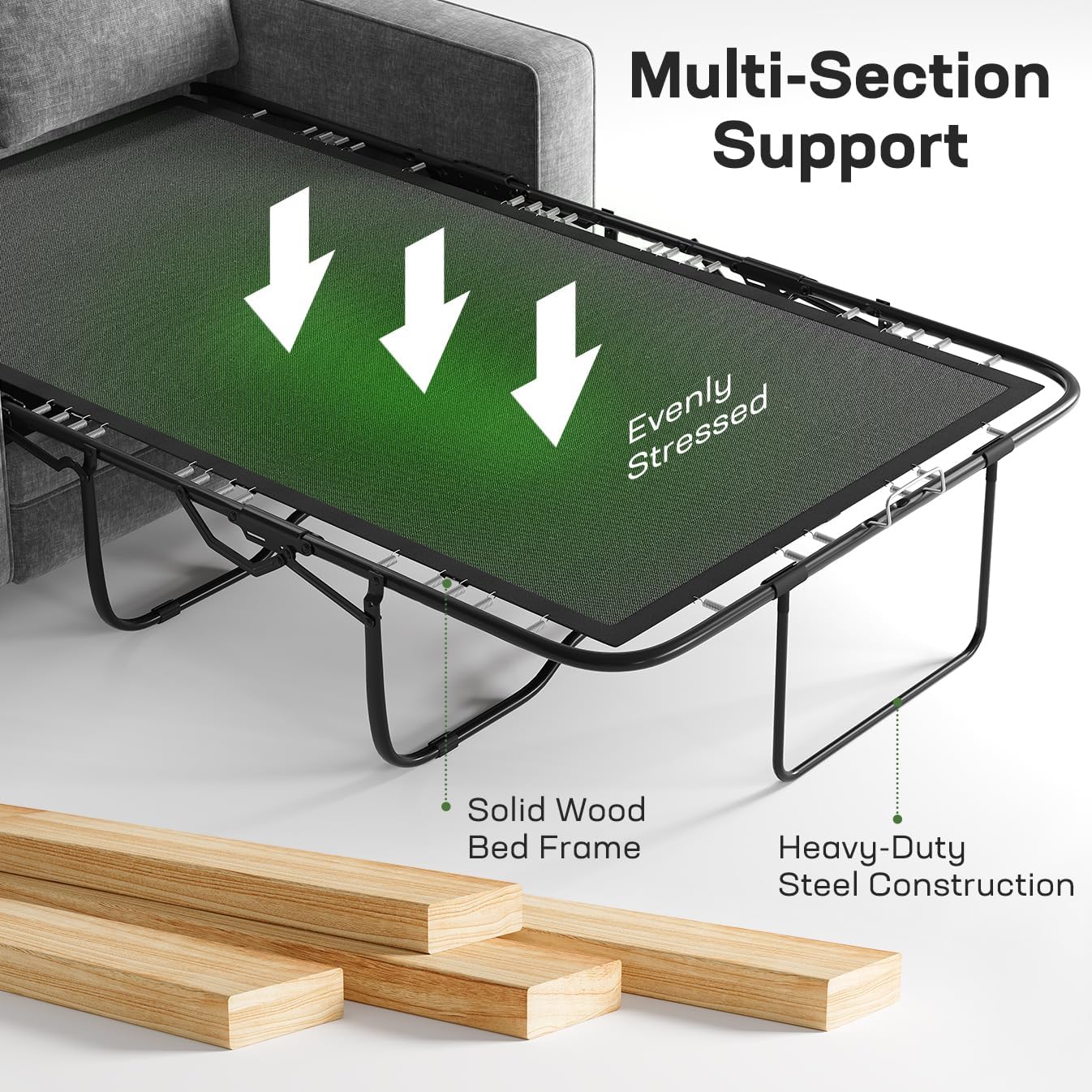 Multi-Section Support

Evenly Stressed

Solid Wood Bed Frame

Heavy-Duty Steel Construction