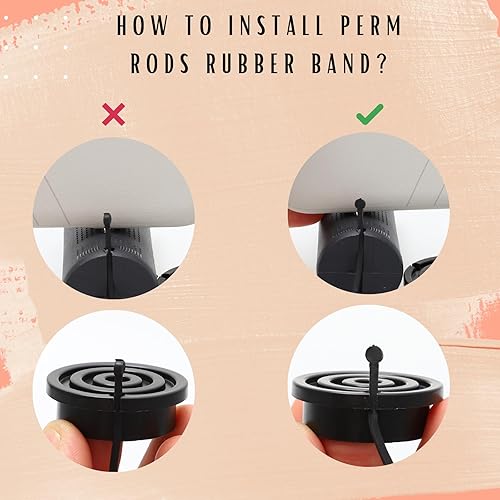 HOW TO INSTALL PERM RODS RUBBER BAND?