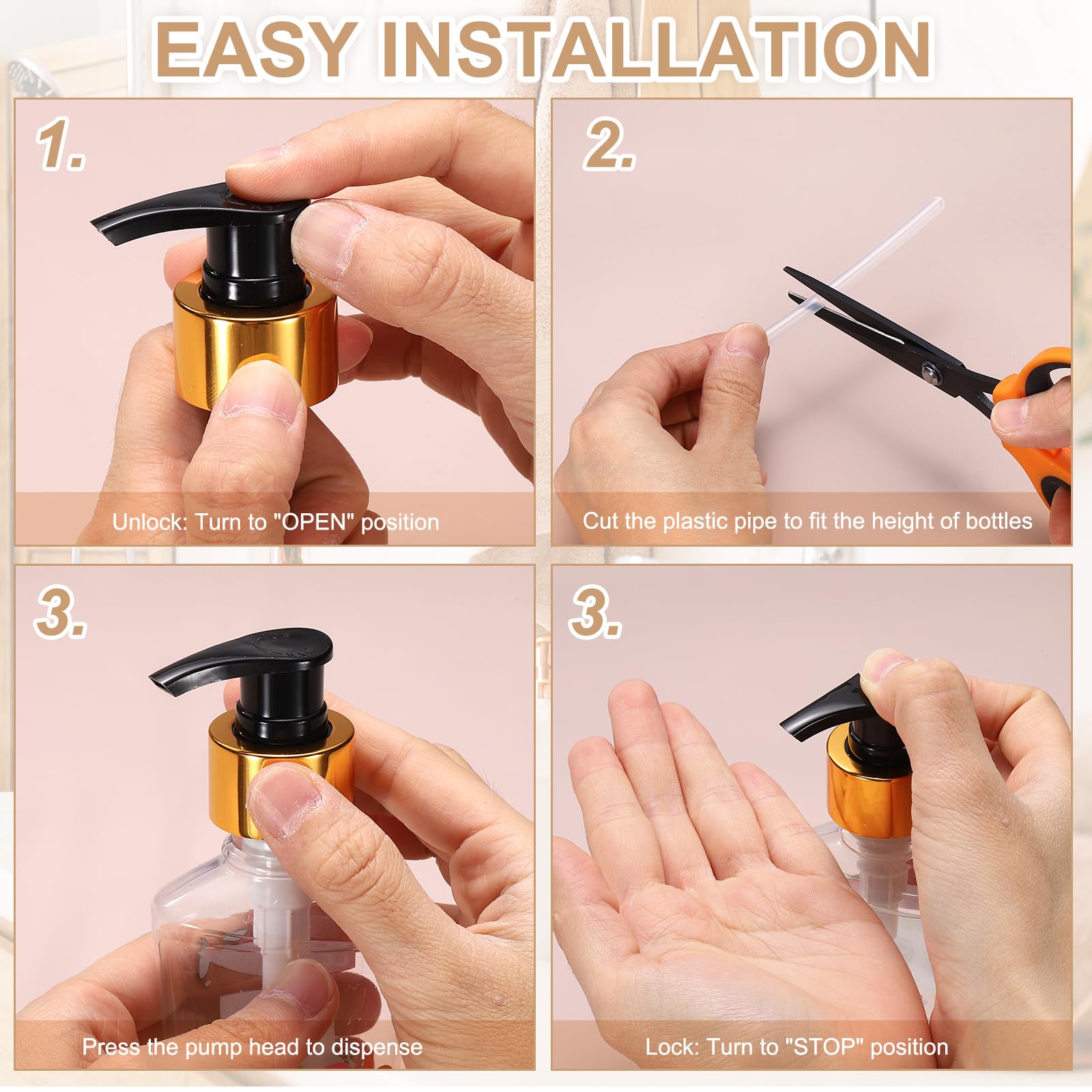 EASY INSTALLATION

1.

Unlock: Turn to "OPEN" position

2.

Cut the plastic pipe to fit the height of bottles

3.

Press the pump head to dispense

3.

Lock: Turn to "STOP" position