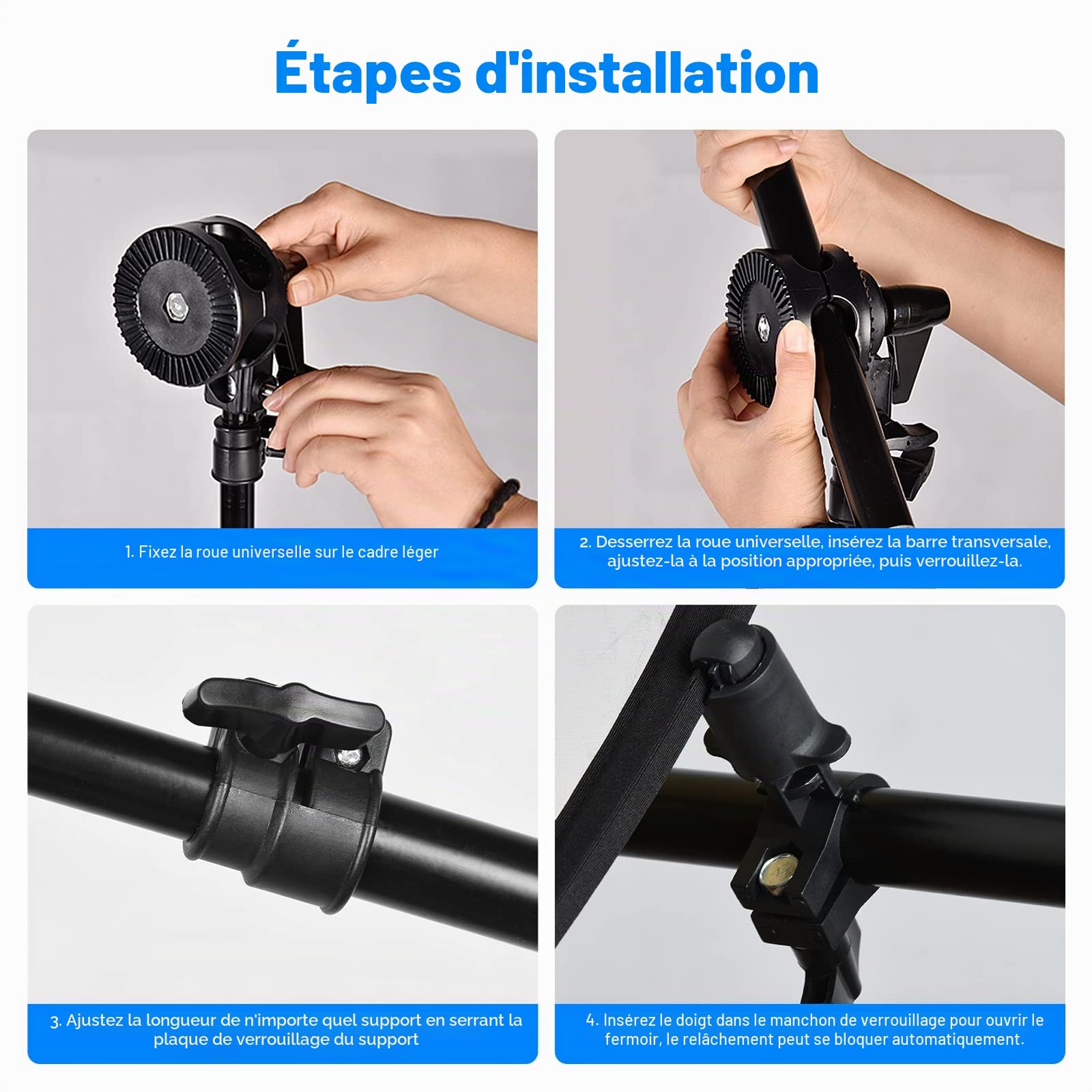 Étapes d'installation

1. Fixez la roue universelle sur le cadre léger

2. Desserrez la roue universelle, insérez la barre transversale, ajustez-la à la position appropriée, puis verrouillez-la.

3. Ajustez la longueur de n'importe quel support en serrant la plaque de verrouillage du support

4. Insérez le doigt dans le manchon de verrouillage pour ouvrir le fermoir, le relâchement peut se bloquer automatiquement.