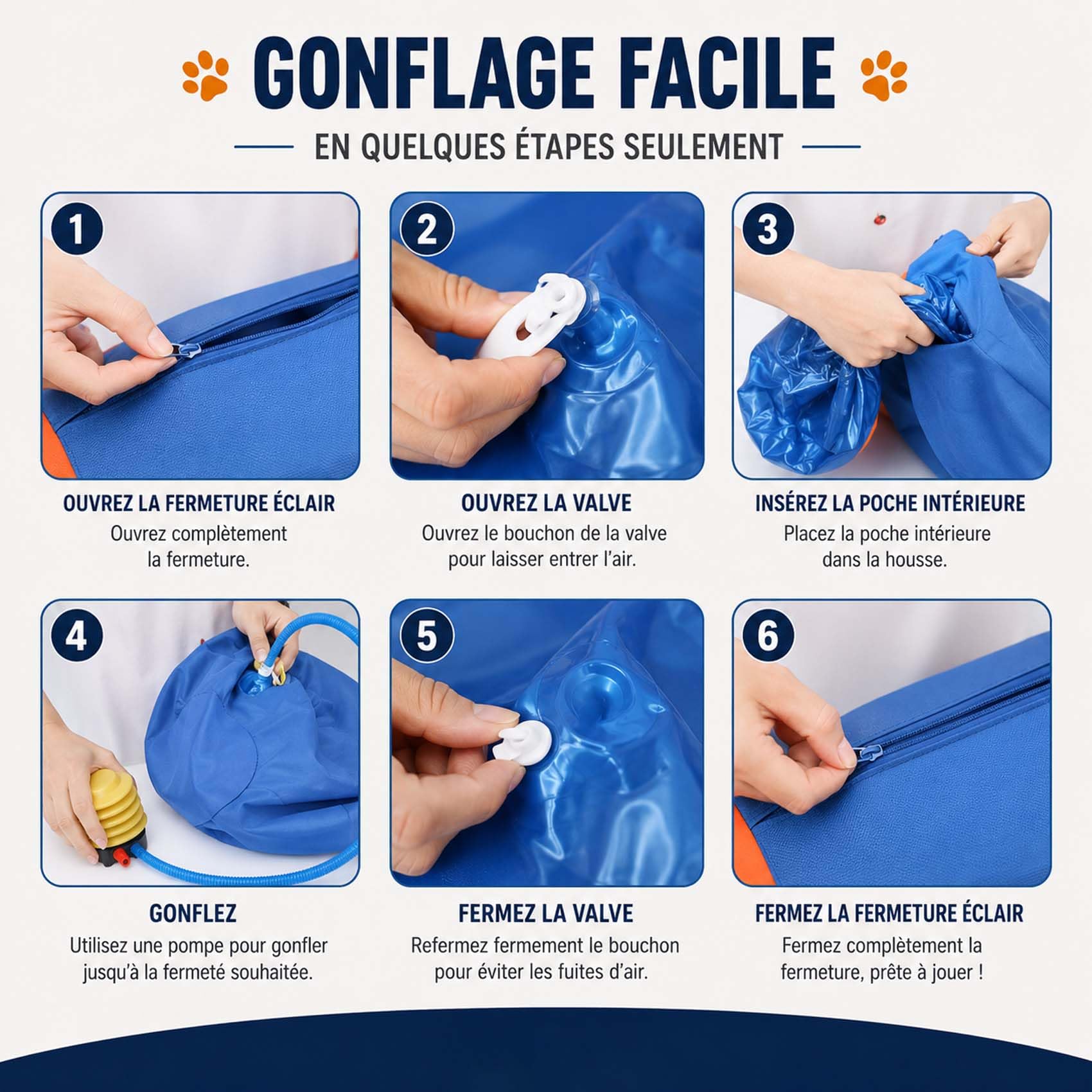 GONFLAGE FACILE

EN QUELQUES ÉTAPES SEULEMENT

1

OUVREZ LA FERMETURE ÉCLAIR
Ouvrez complètement la fermeture.

2

OUVREZ LA VALVE
Ouvrez le bouchon de la valve pour laisser entrer l'air.

3

INSÉREZ LA POCHE INTÉRIEURE
Placez la poche intérieure dans la housse.

4

GONFLEZ
Utilisez une pompe pour gonfler jusqu'à la fermeté souhaitée.

5

FERMEZ LA VALVE
Refermez fermement le bouchon pour éviter les fuites d'air.

6

FERMEZ LA FERMETURE ÉCLAIR
Fermez complètement la fermeture, prête à jouer !