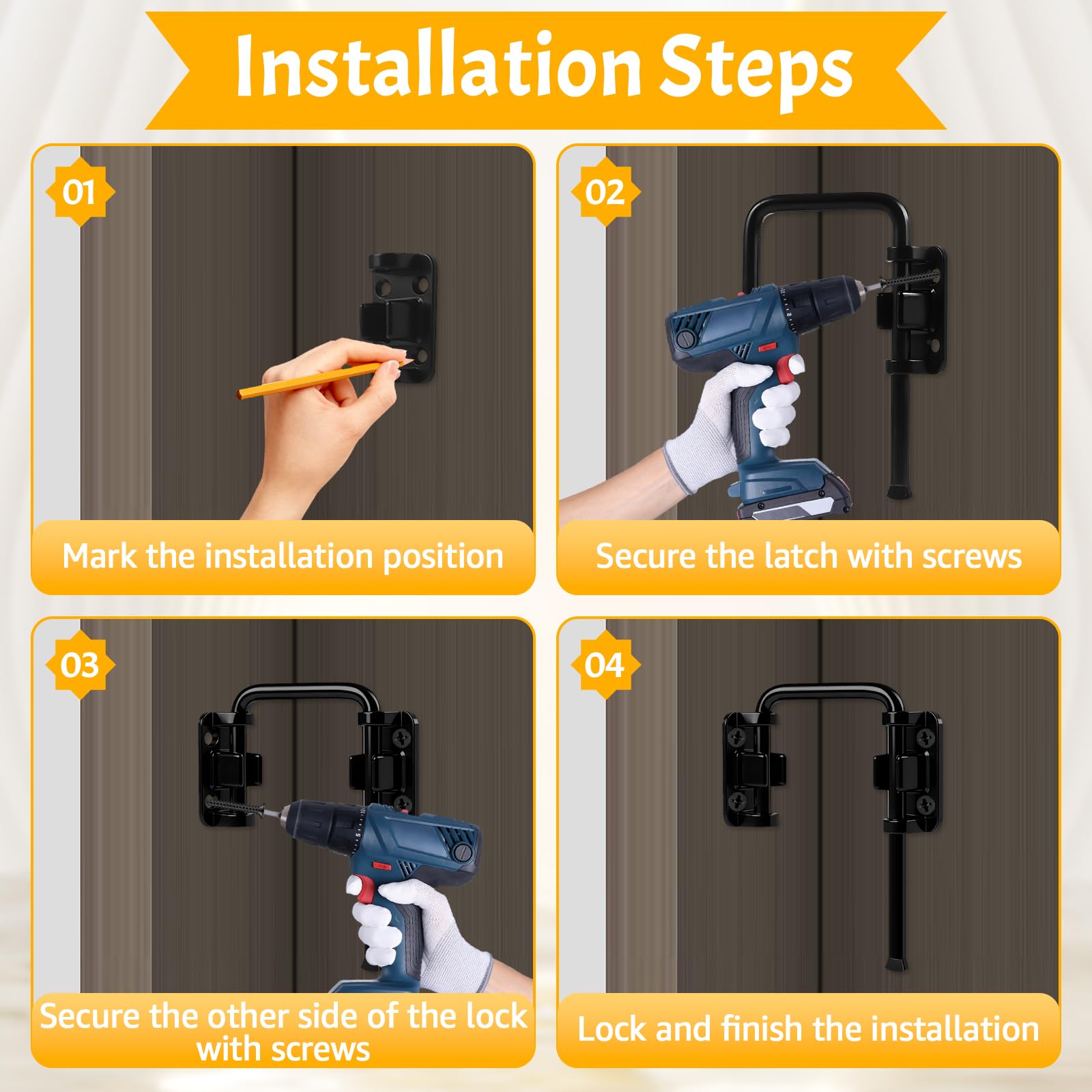 Installation Steps

01

Mark the installation position

02

Secure the latch with screws

03

Secure the other side of the lock with screws

04

Lock and finish the installation