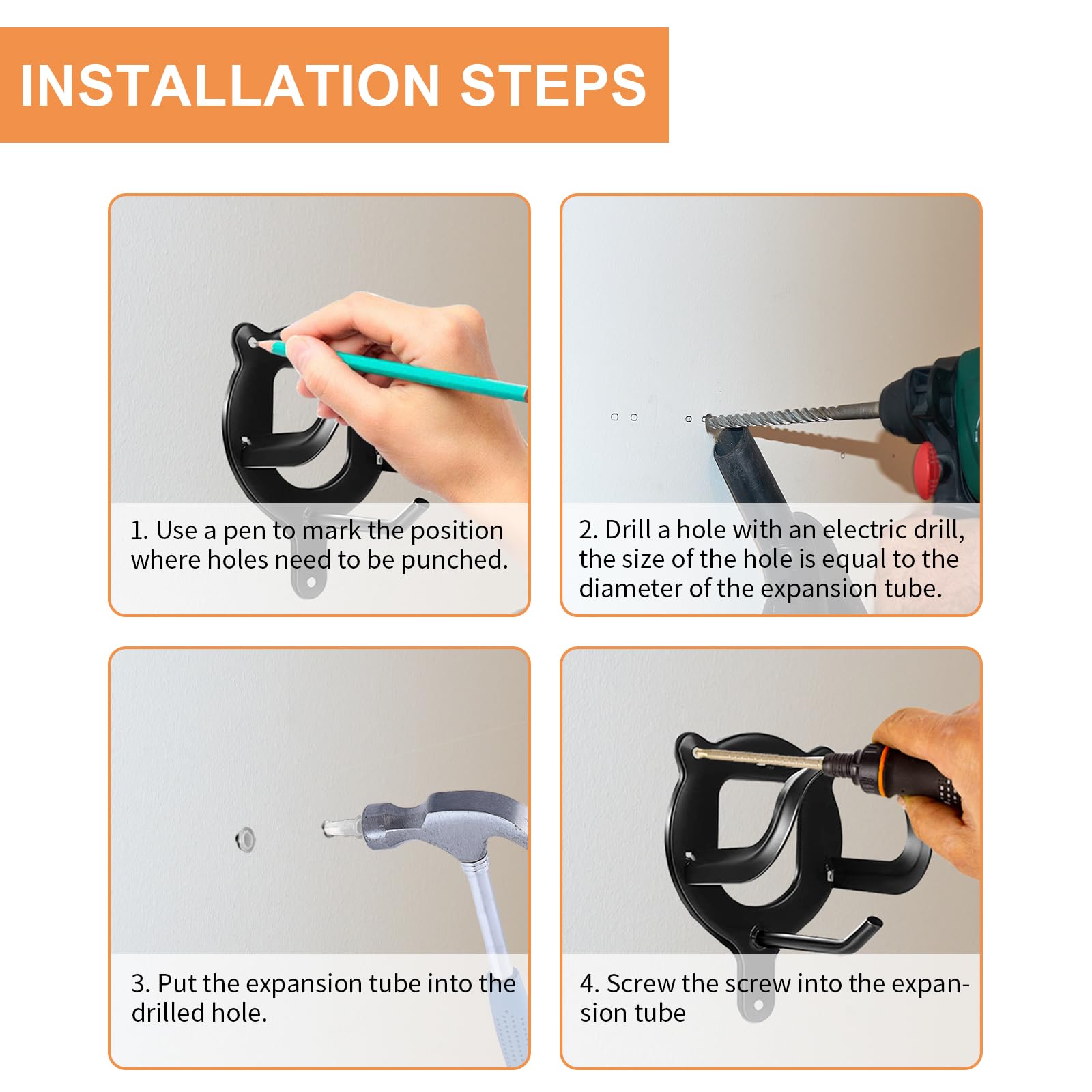 INSTALLATION STEPS

1. Use a pen to mark the position where holes need to be punched.

2. Drill a hole with an electric drill, the size of the hole is equal to the diameter of the expansion tube.

3. Put the expansion tube into the drilled hole.

4. Screw the screw into the expansion tube