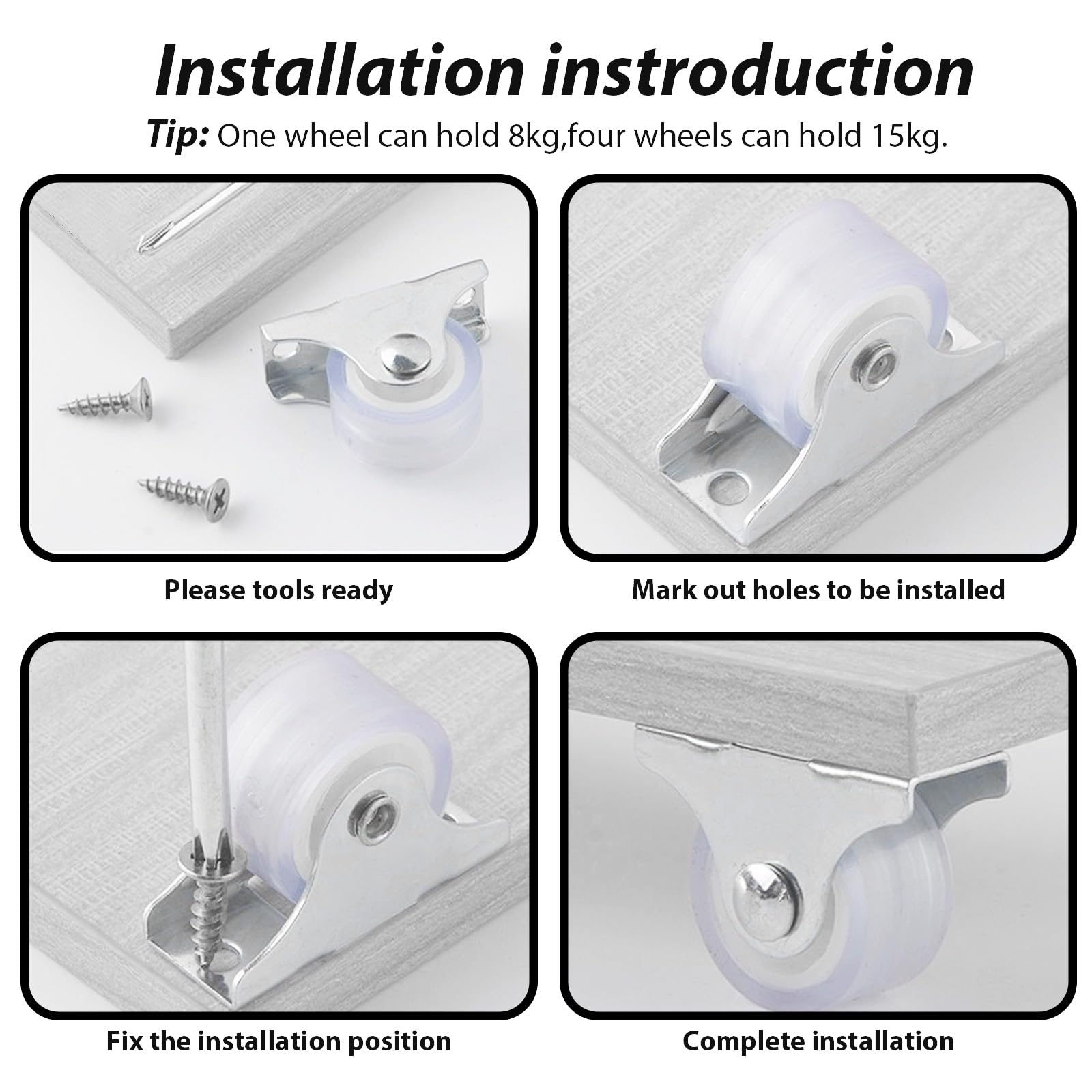 Installation instroduction

Tip: One wheel can hold 8kg,four wheels can hold 15kg.

Please tools ready

Mark out holes to be installed

Fix the installation position

Complete installation