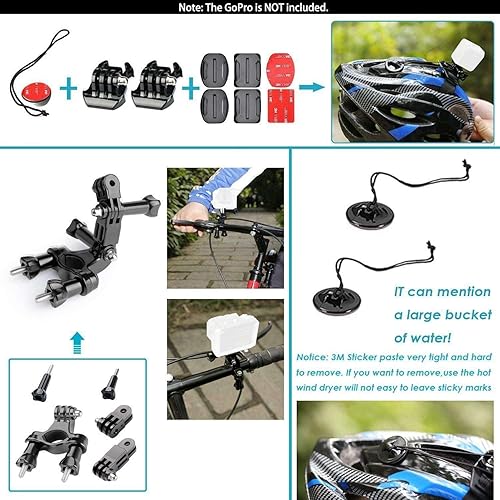 Note: The GoPro is NOT included.

IT can mention a large bucket of water!

Notice: 3M Sticker paste very tight and hard to remove. If you want to remove,use the hot wind dryer will not easy to leave sticky marks