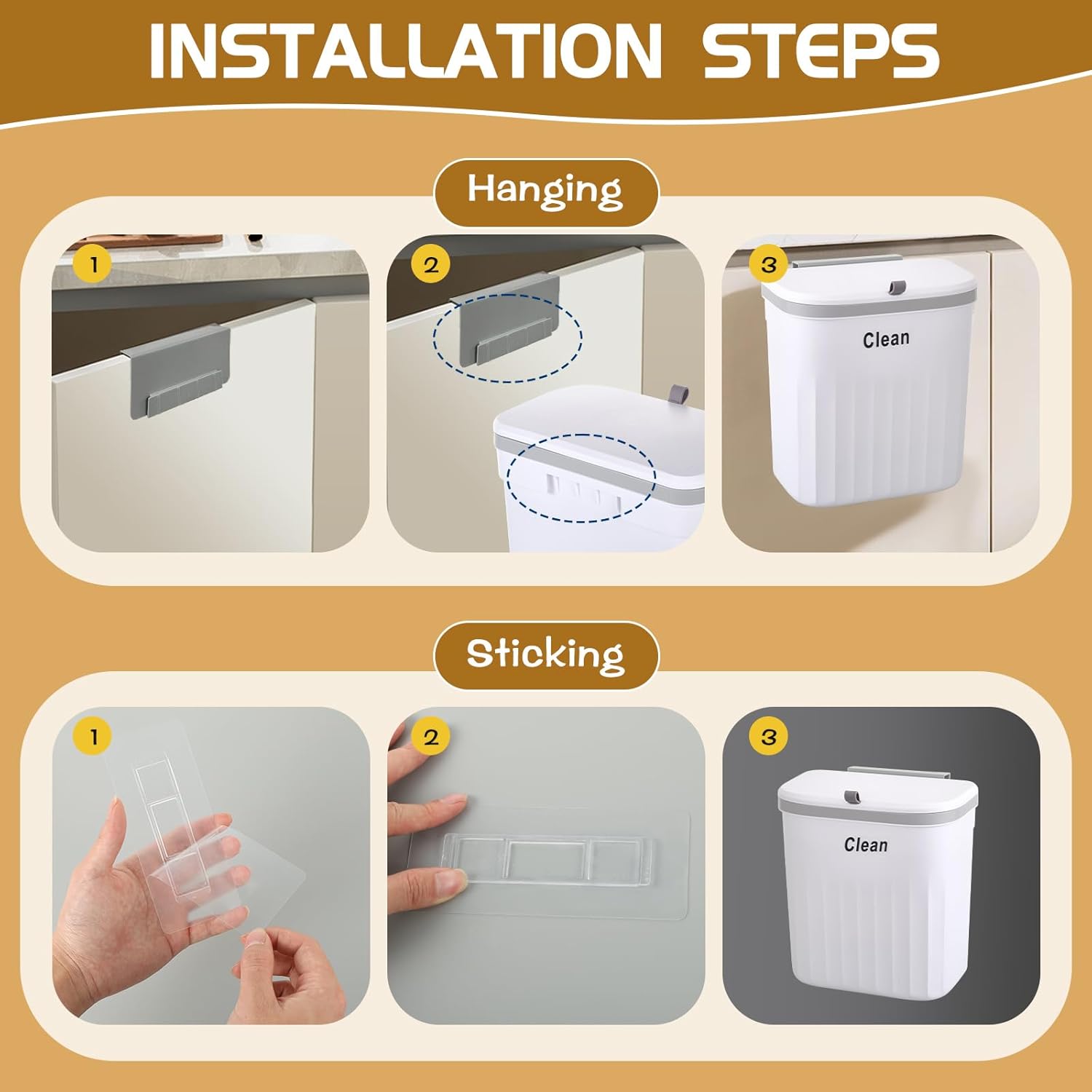 INSTALLATION STEPS

Hanging

1

2

3

Clean

Sticking

1

2

3

Clean