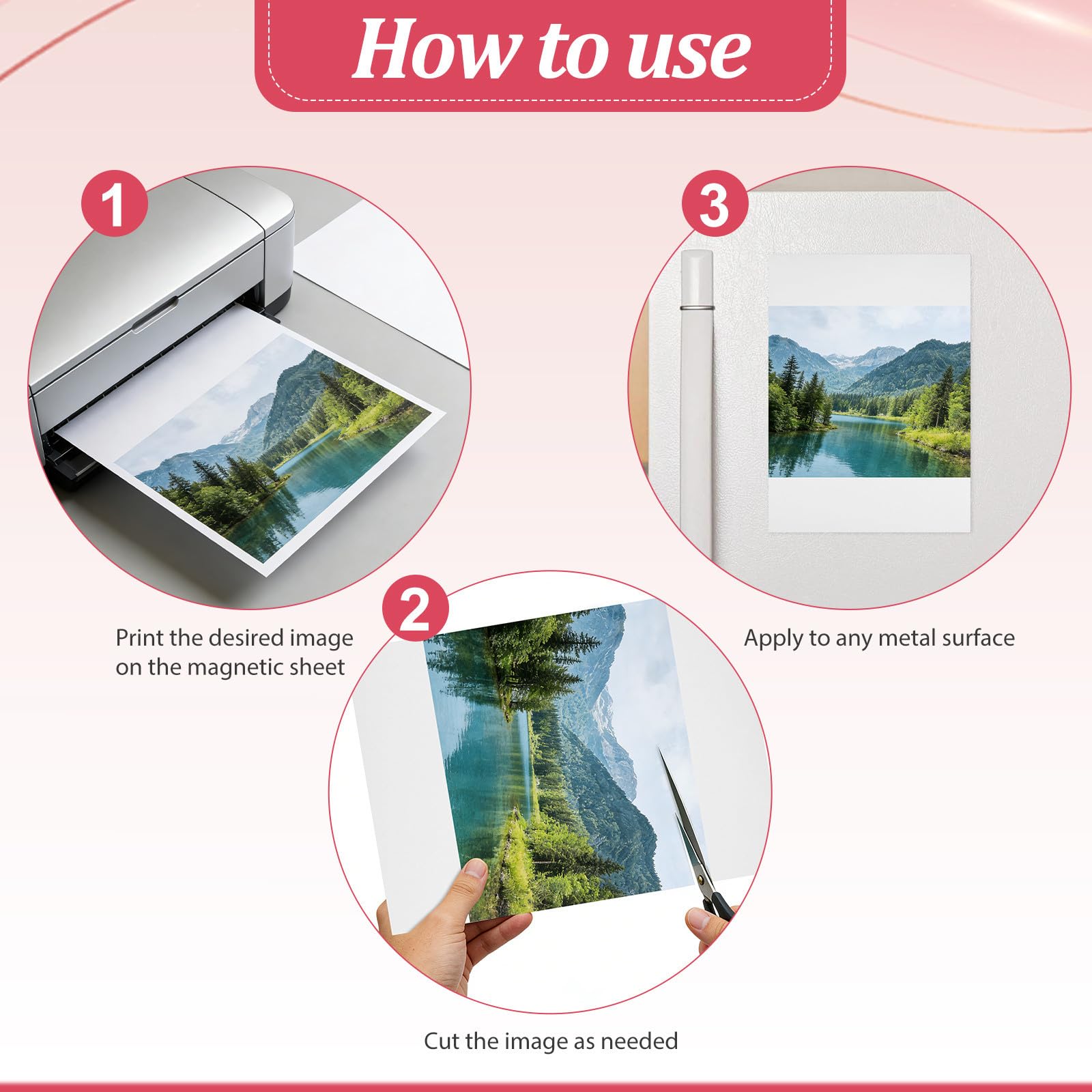 How to use

1

Print the desired image on the magnetic sheet

2

Cut the image as needed

3

Apply to any metal surface