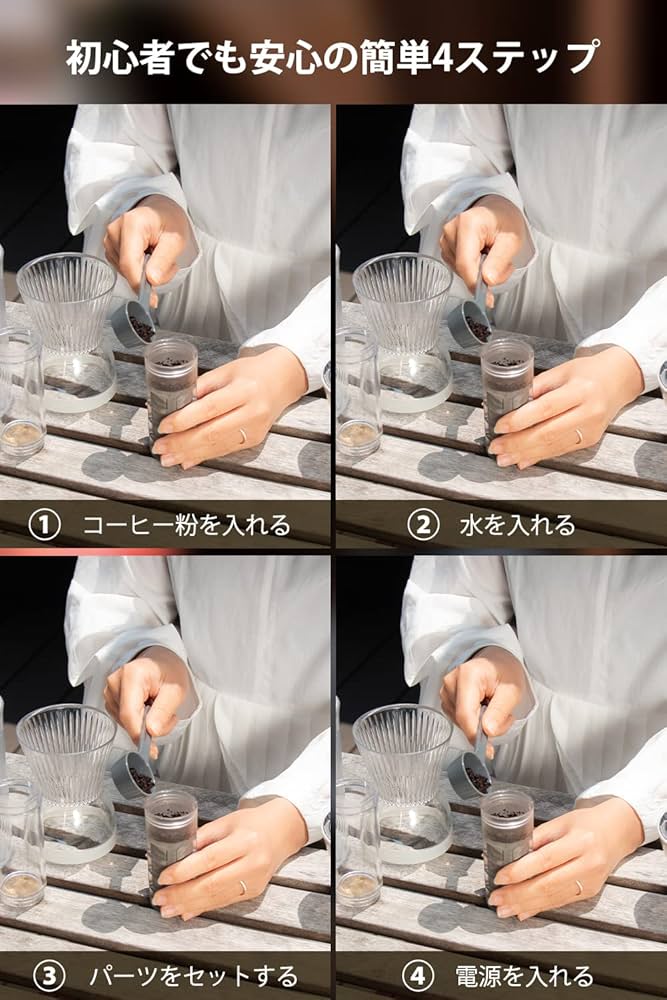 初心者でも安心の簡単4ステップ

① コーヒー粉を入れる

② 水を入れる

③ パーツをセットする

④ 電源を入れる