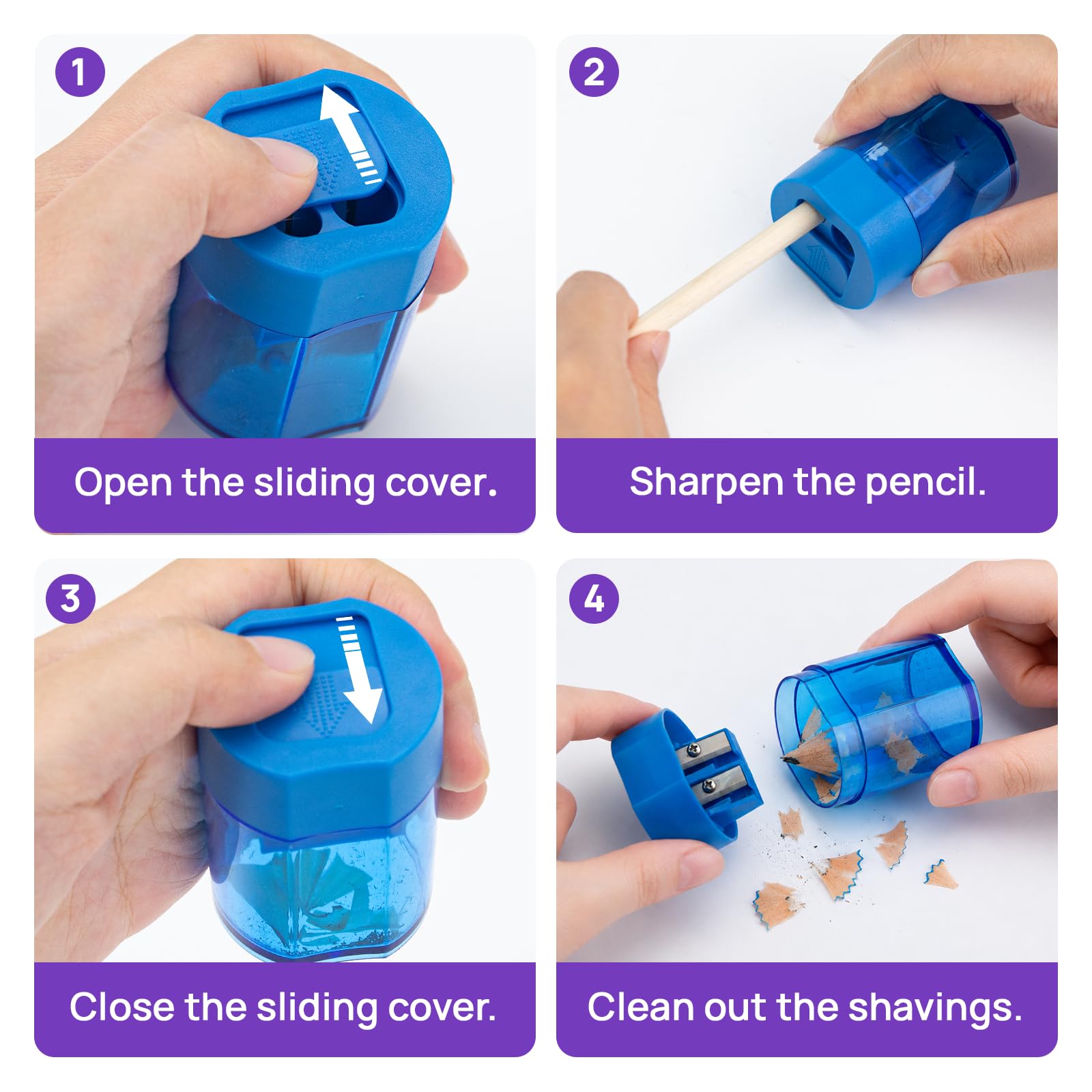 1

Open the sliding cover.

2

Sharpen the pencil.

3

Close the sliding cover.

4

Clean out the shavings.