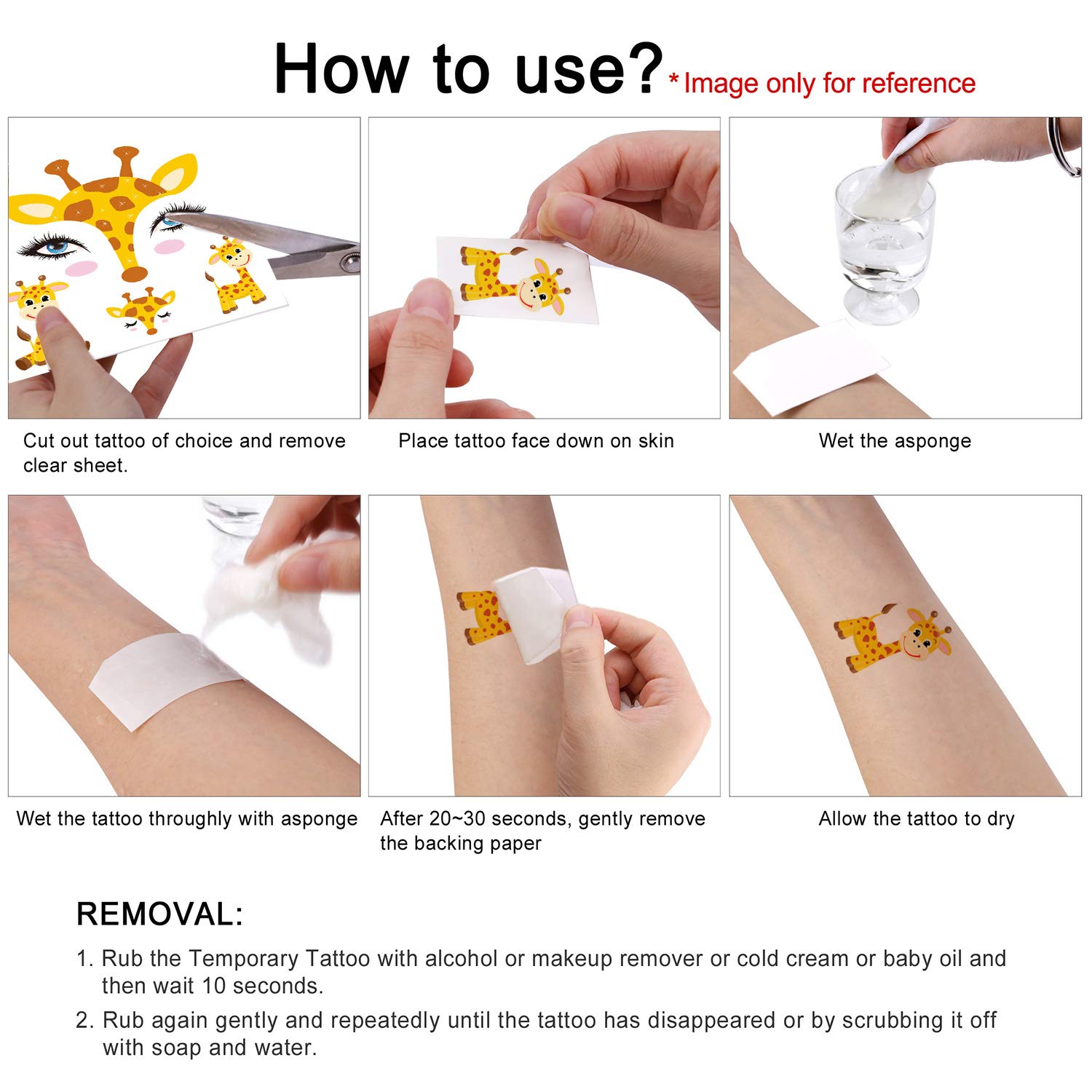 How to use? * Image only for reference

Cut out tattoo of choice and remove clear sheet.

Place tattoo face down on skin

Wet the asponge

Wet the tattoo throughly with asponge

After 20~30 seconds, gently remove the backing paper

Allow the tattoo to dry

REMOVAL:

1. Rub the Temporary Tattoo with alcohol or makeup remover or cold cream or baby oil and then wait 10 seconds.

2. Rub again gently and repeatedly until the tattoo has disappeared or by scrubbing it off with soap and water.