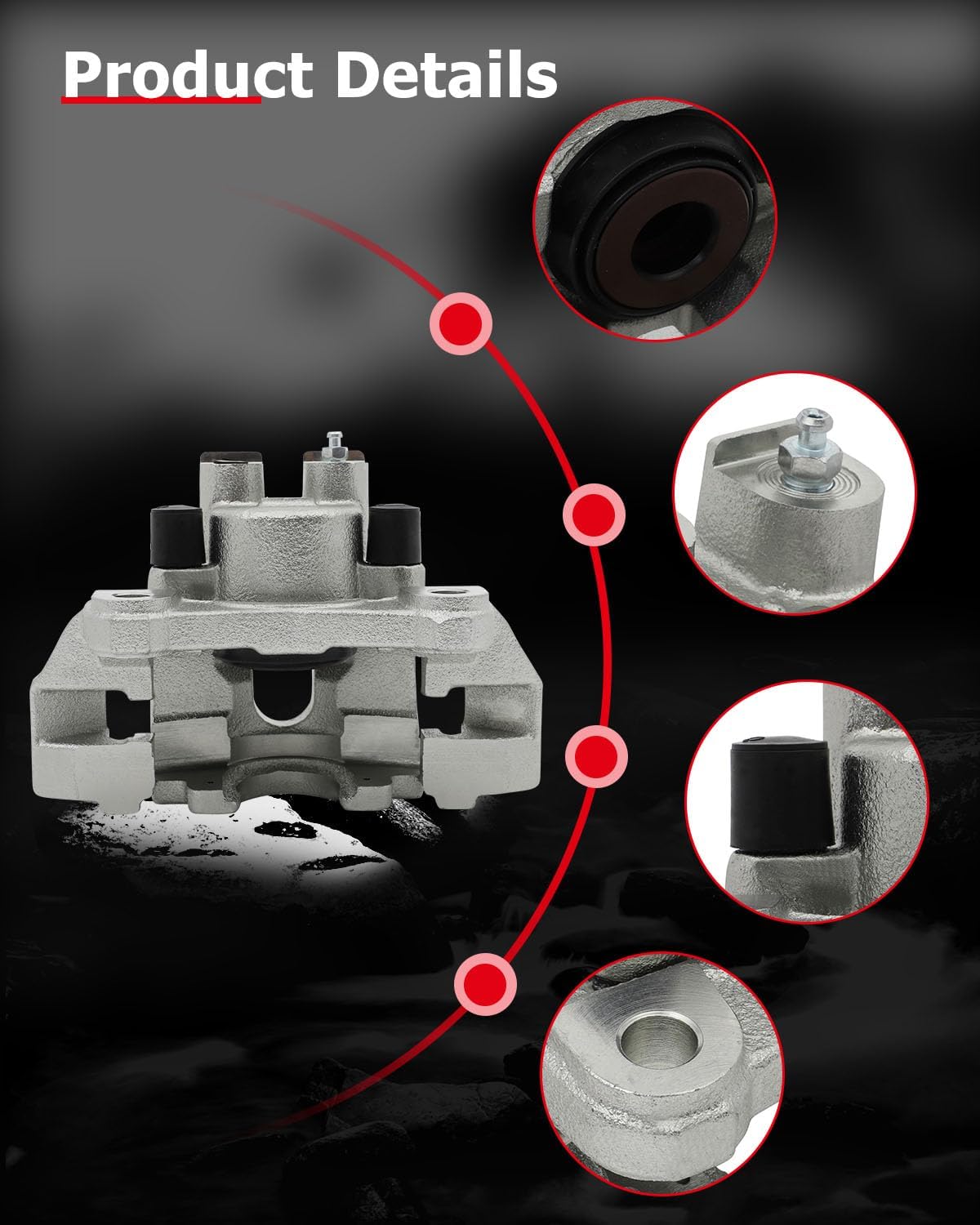 Product Details