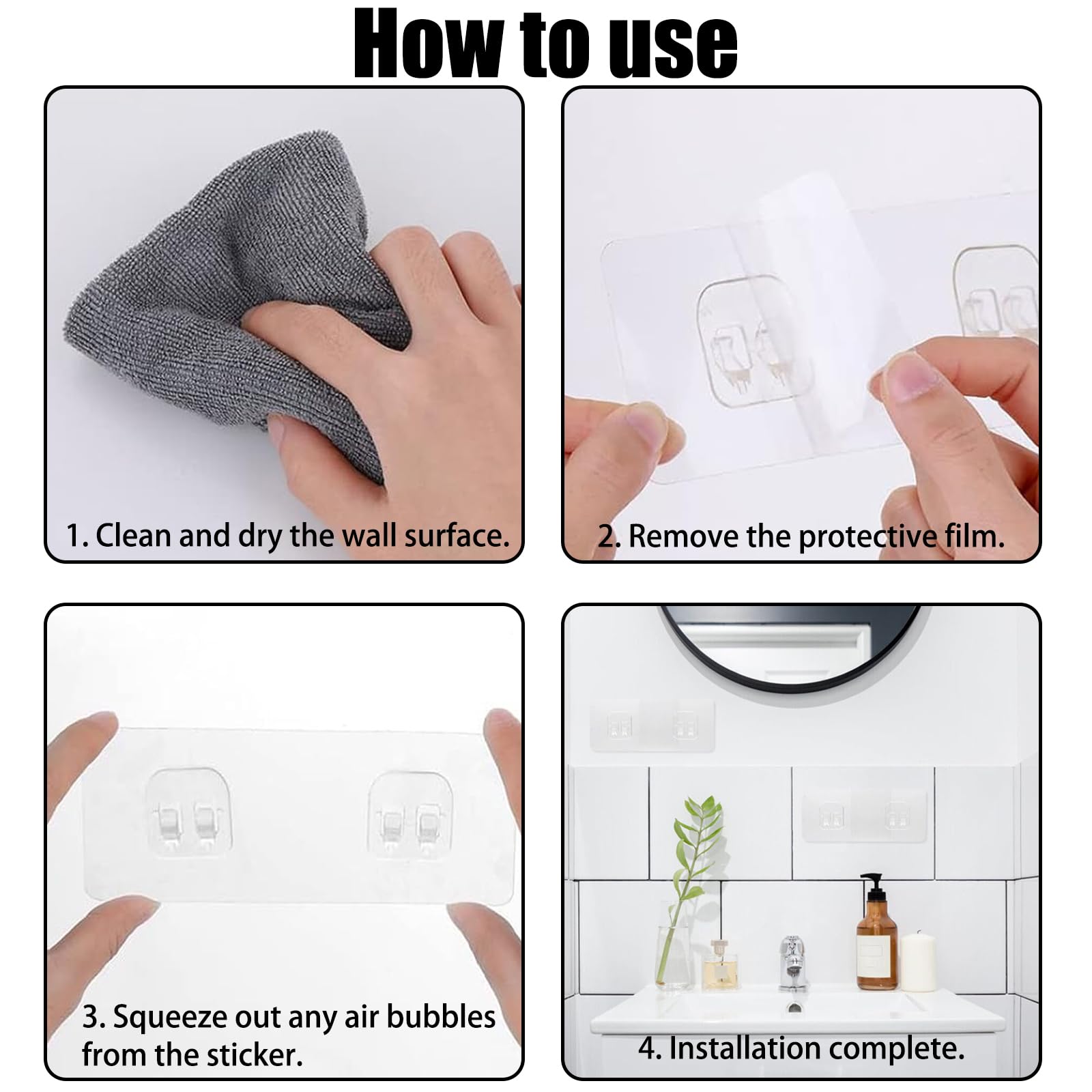 How to use

1. Clean and dry the wall surface.

2. Remove the protective film.

3. Squeeze out any air bubbles from the sticker.

4. Installation complete.