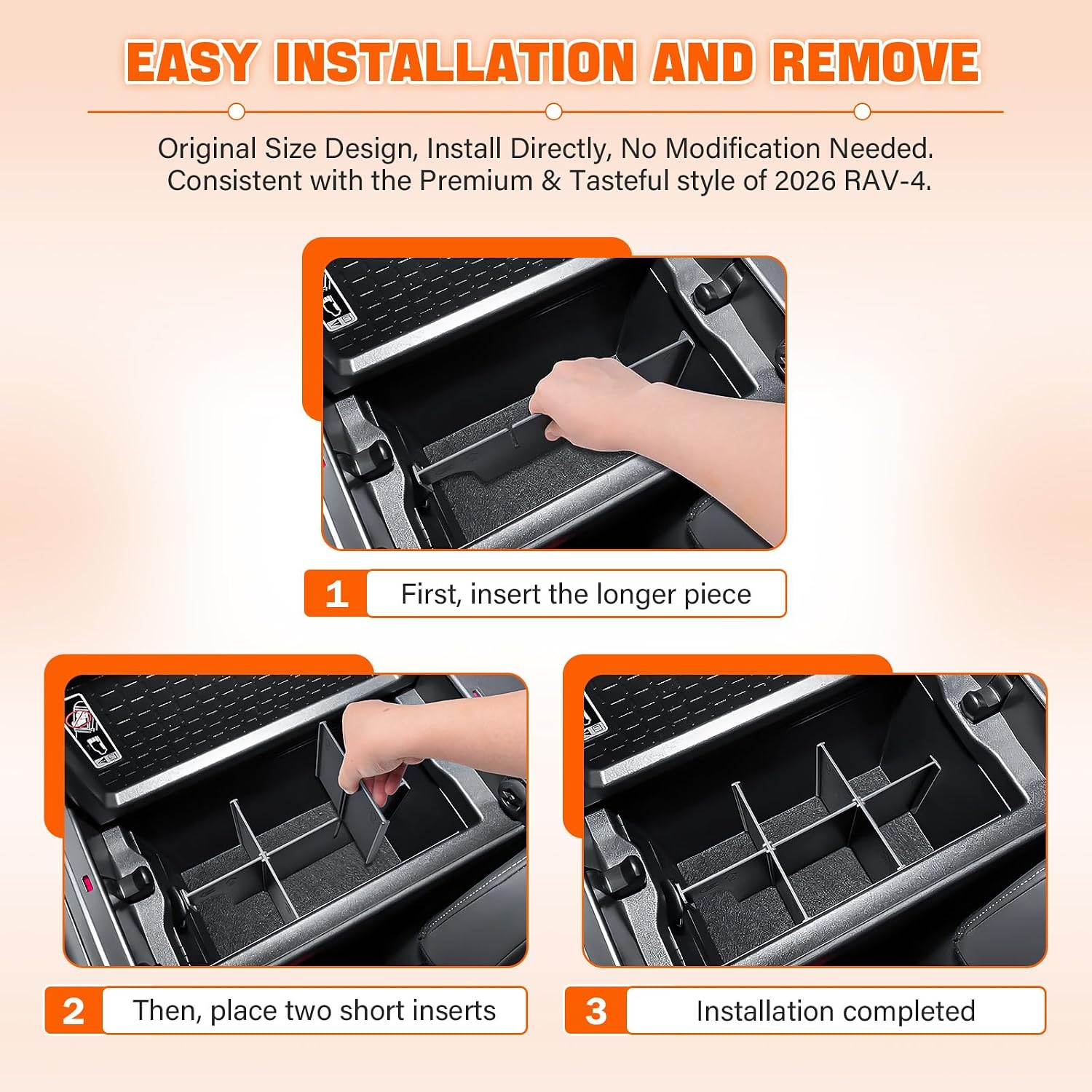 EASY INSTALLATION AND REMOVE

Original Size Design, Install Directly, No Modification Needed. Consistent with the Premium & Tasteful style of 2026 RAV-4.

1 First, insert the longer piece

2 Then, place two short inserts

3 Installation completed