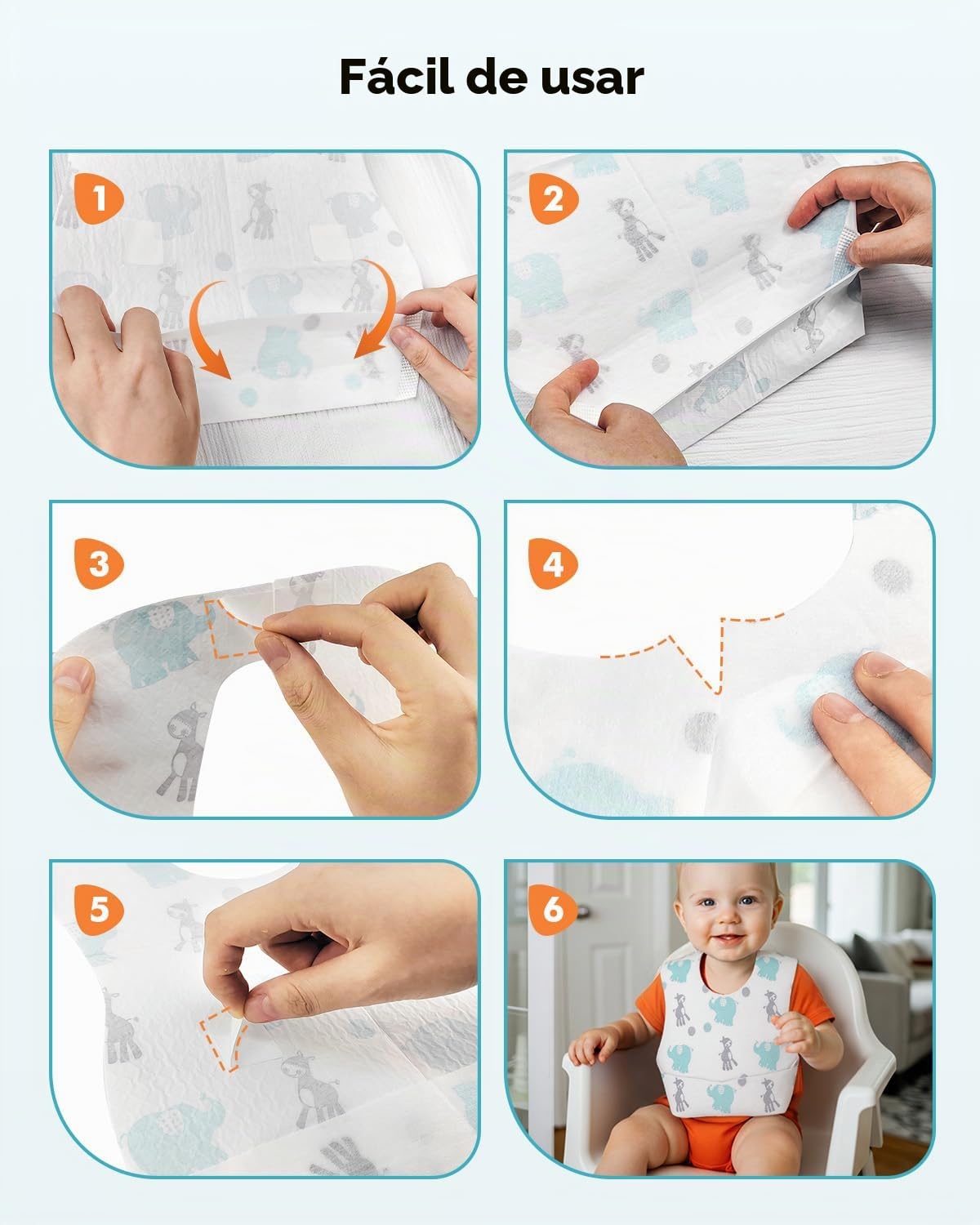 Fácil de usar

1

2

3

4

5

6