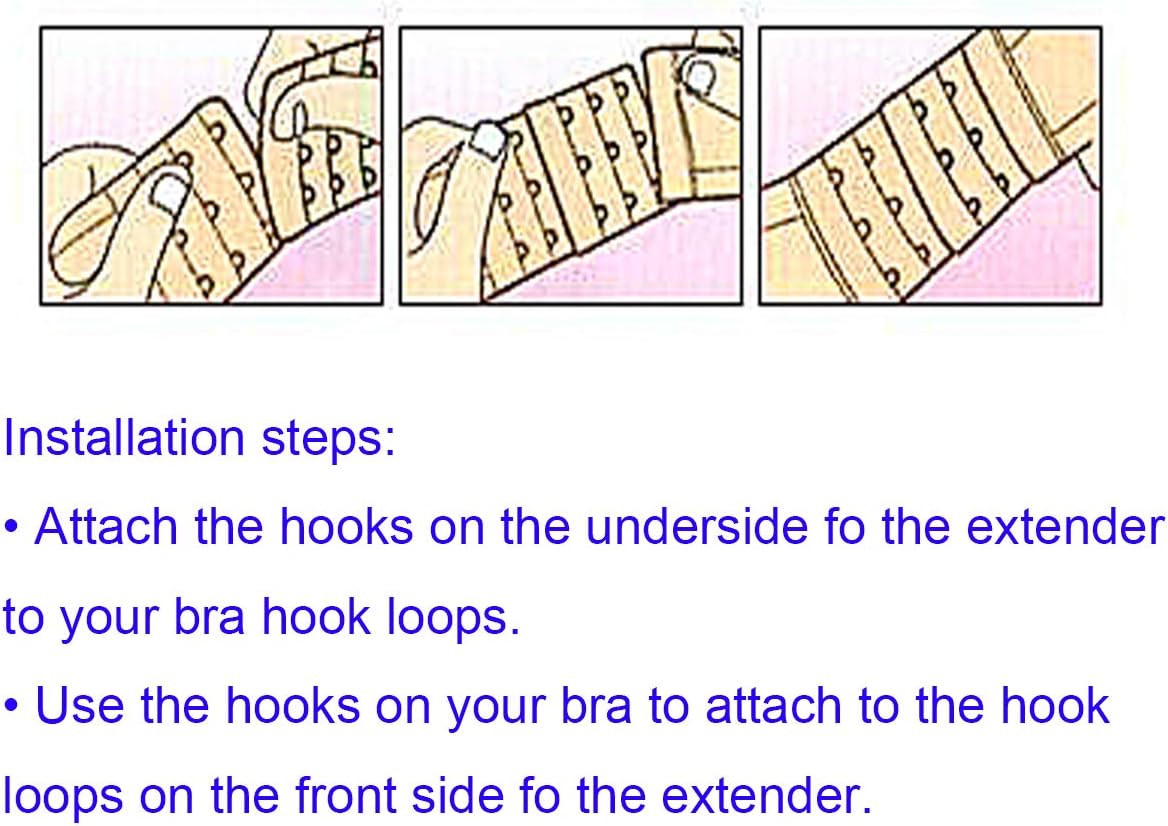 Installation steps:

• Attach the hooks on the underside fo the extender to your bra hook loops.

• Use the hooks on your bra to attach to the hook loops on the front side fo the extender.