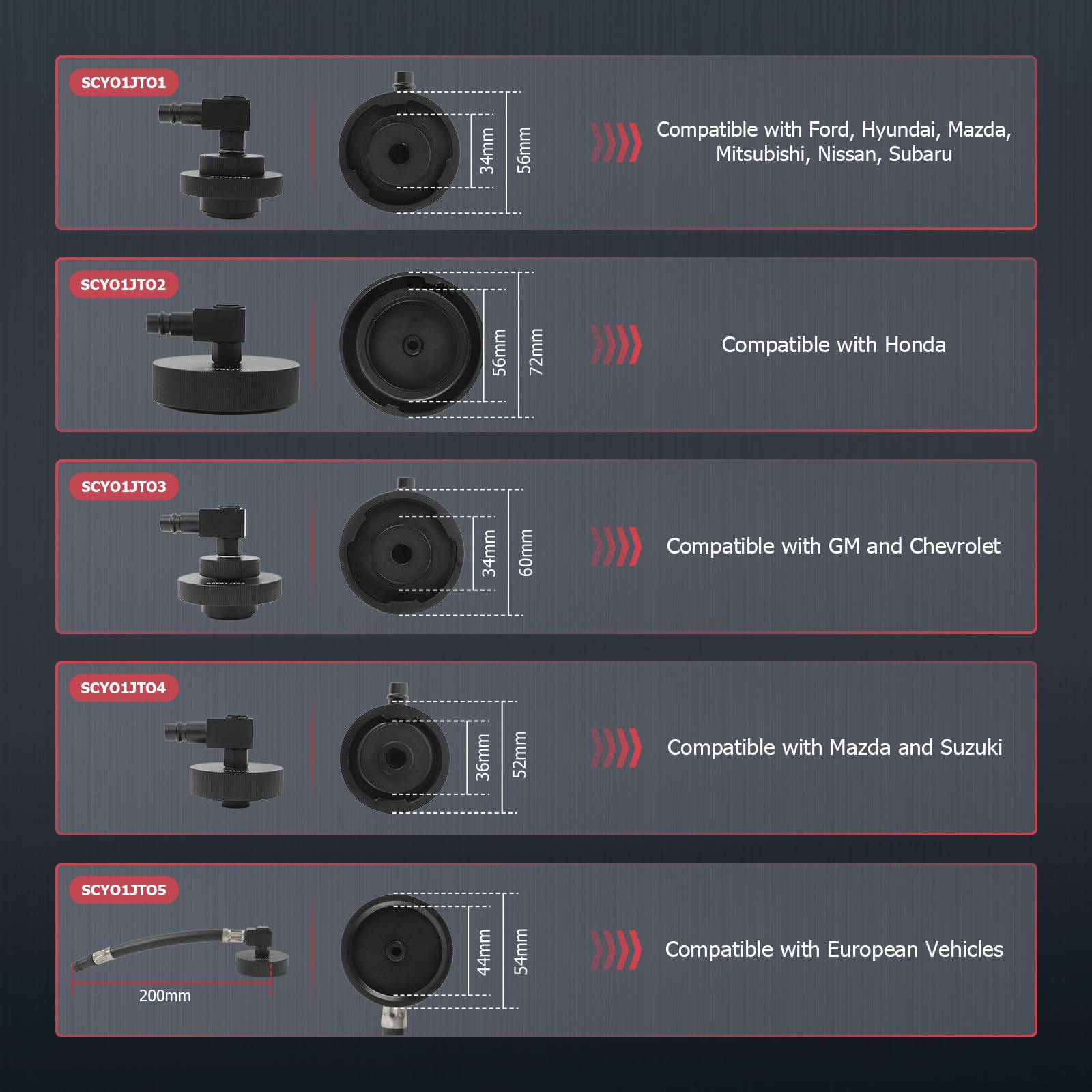 SCYO1JTO1

34mm

56mm

Compatible with Ford, Hyundai, Mazda, Mitsubishi, Nissan, Subaru

SCYO1JTO2

56mm

72mm

Compatible with Honda

SCYO1JTO3

34mm

60mm

Compatible with GM and Chevrolet

SCYO1JTO4

36mm

52mm

Compatible with Mazda and Suzuki

SCYO1JTO5

200mm

44mm

54mm

Compatible with European Vehicles