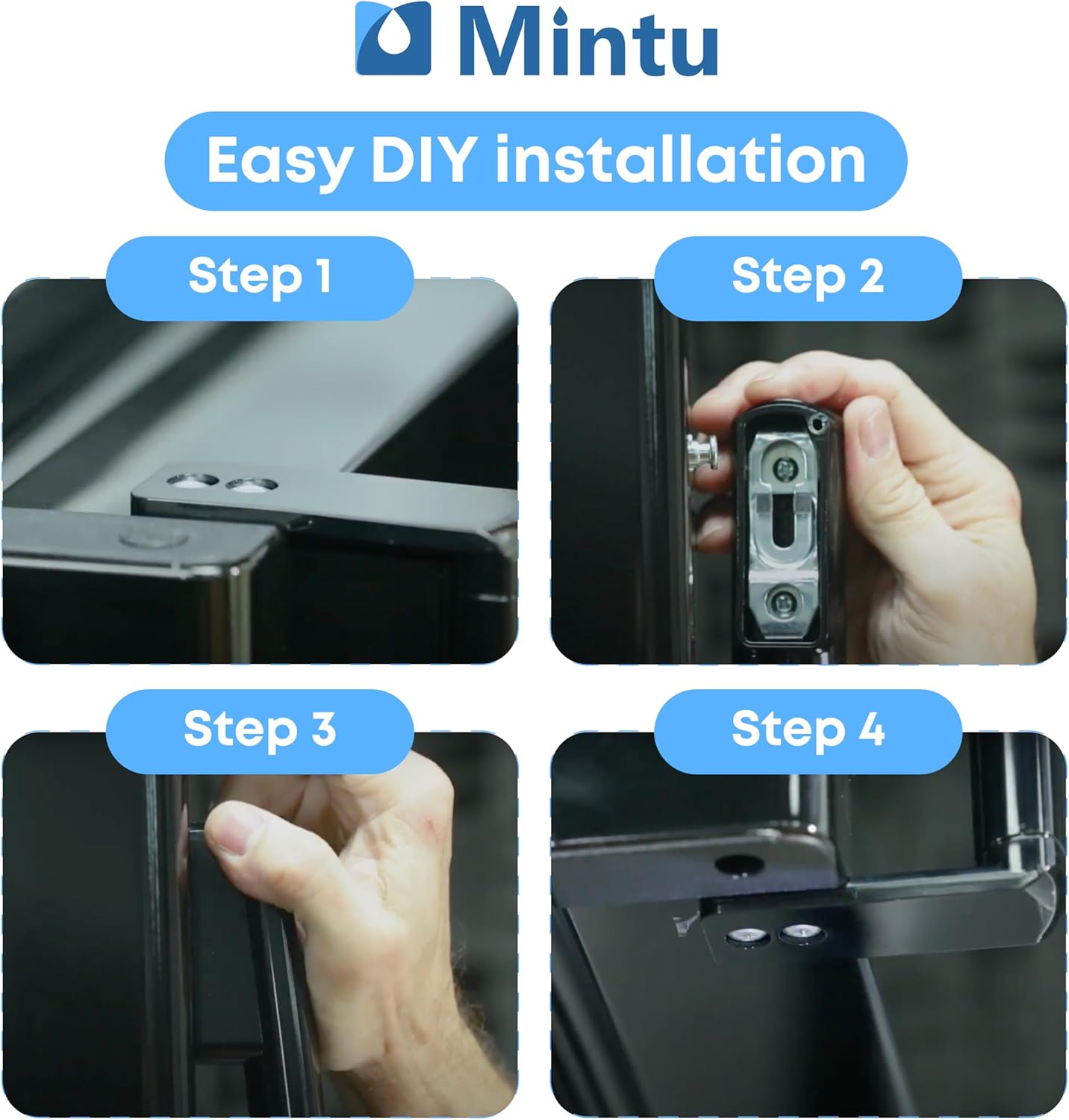 Mintu

Easy DIY installation

Step 1

Step 2

Step 3

Step 4