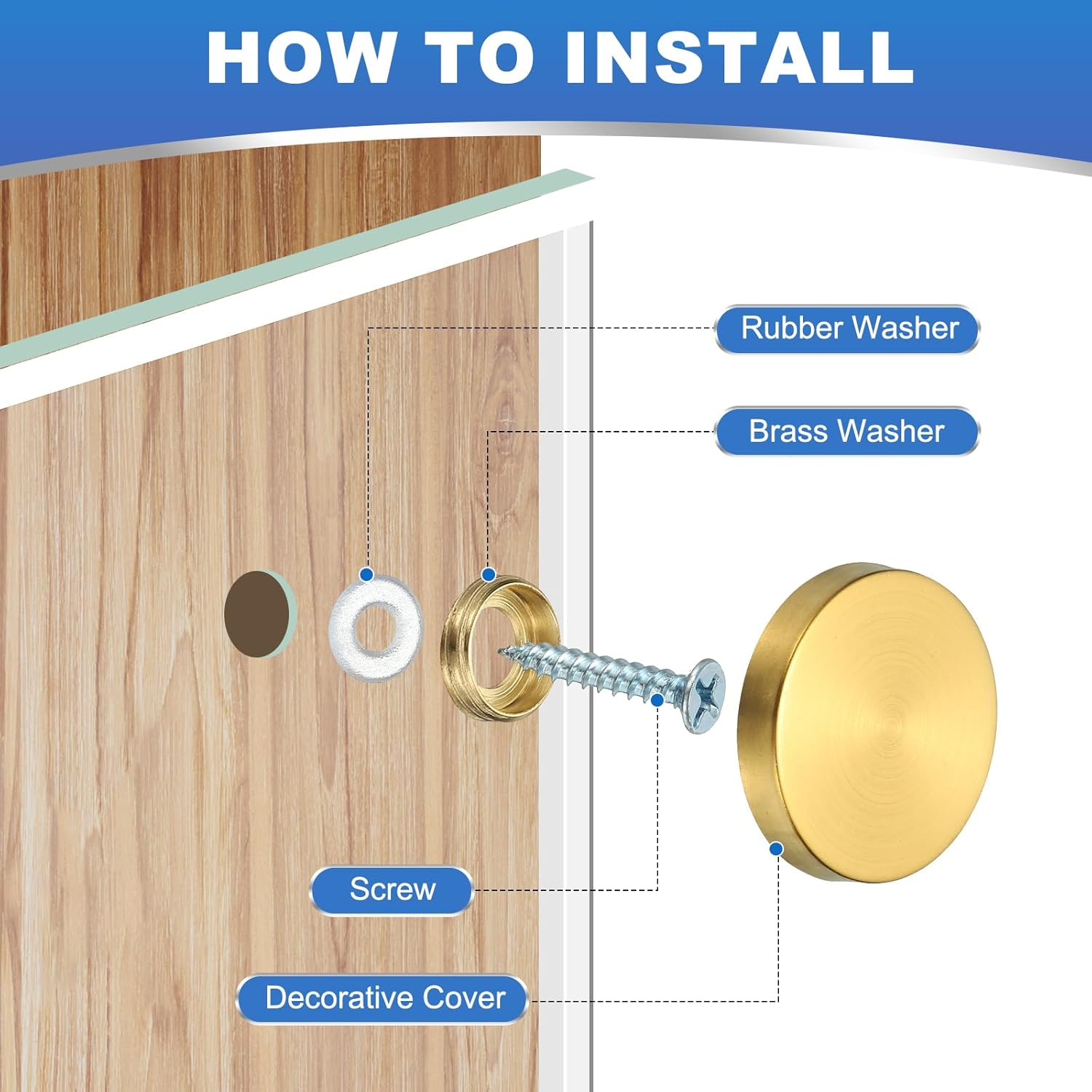 HOW TO INSTALL

Rubber Washer

Brass Washer

Screw

Decorative Cover