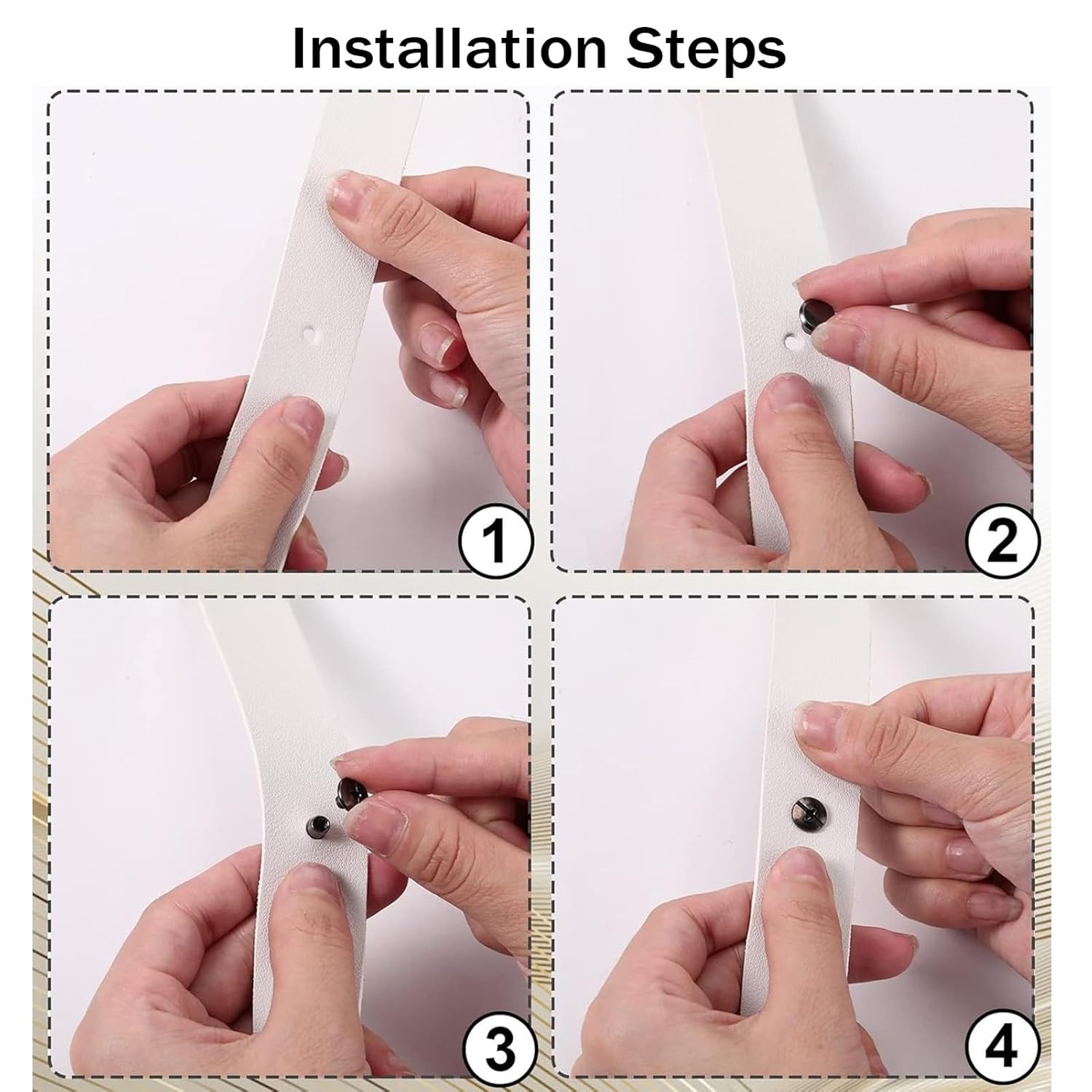 Installation Steps

1

2

3

4