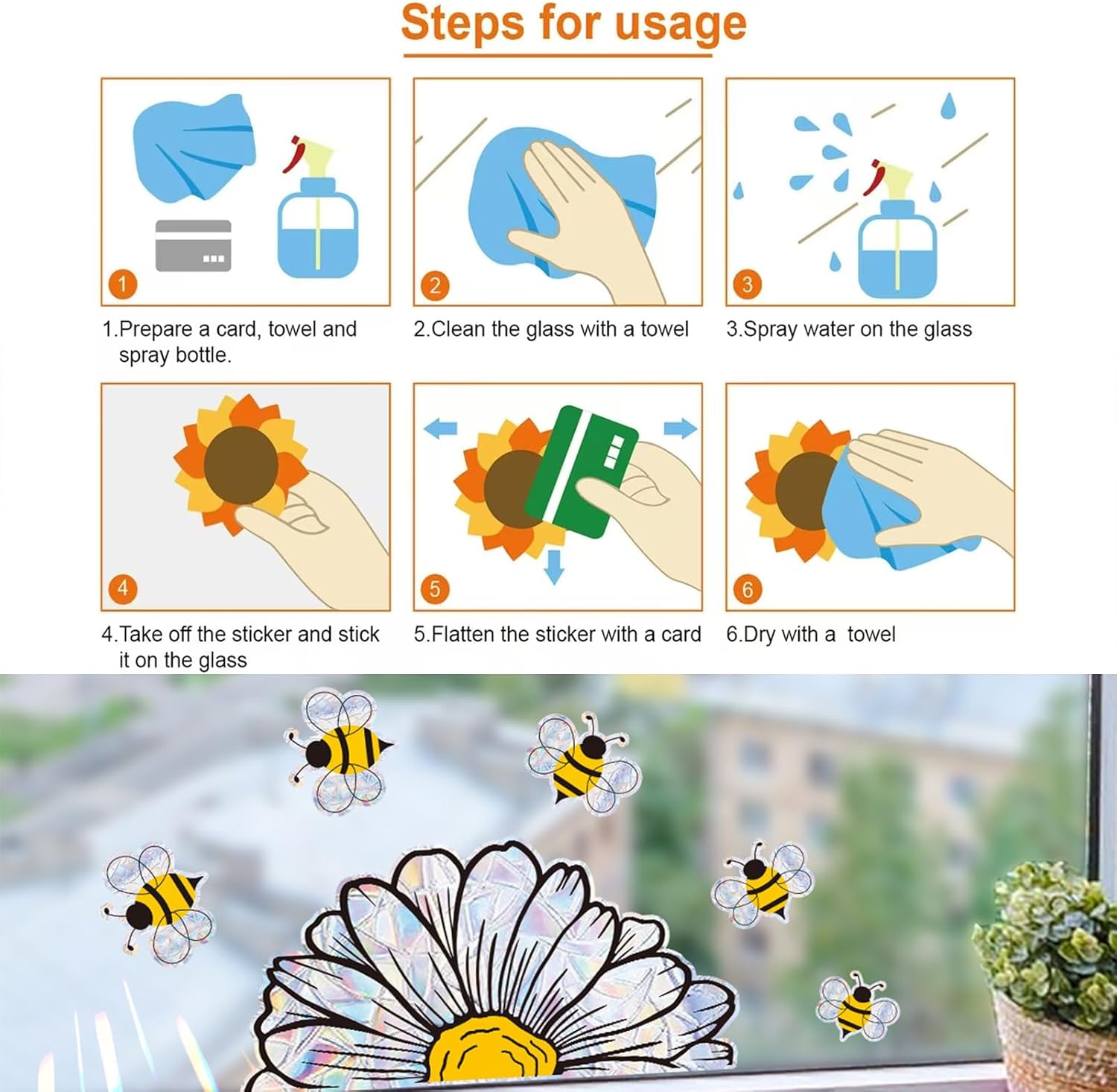 Steps for usage

1

1.Prepare a card, towel and spray bottle.

2

2.Clean the glass with a towel

3

3.Spray water on the glass

4

4.Take off the sticker and stick it on the glass

5

5.Flatten the sticker with a card

6

6.Dry with a towel