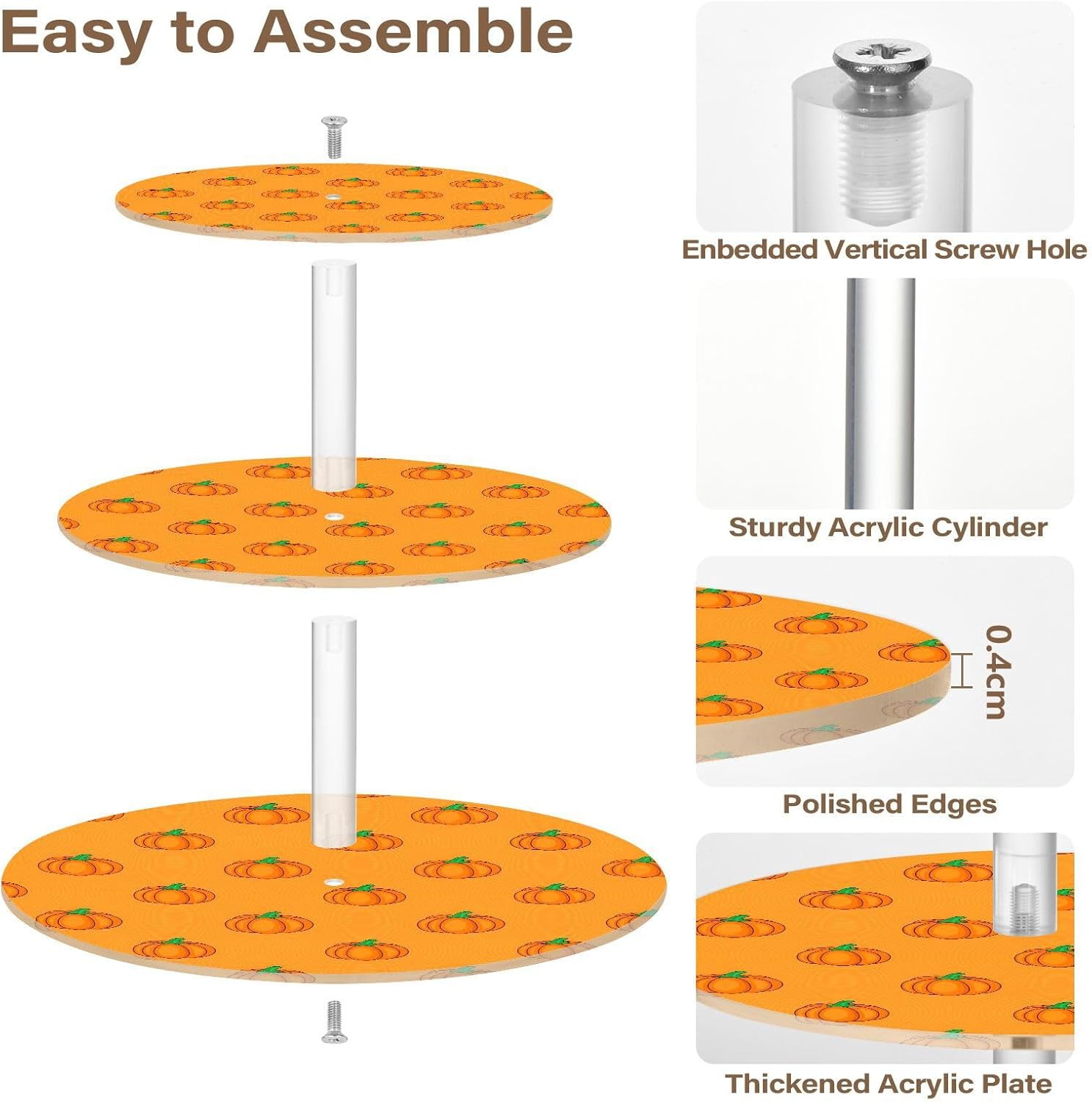 Easy to Assemble

Enbedded Vertical Screw Hole

Sturdy Acrylic Cylinder

0.4cm

Polished Edges

Thickened Acrylic Plate