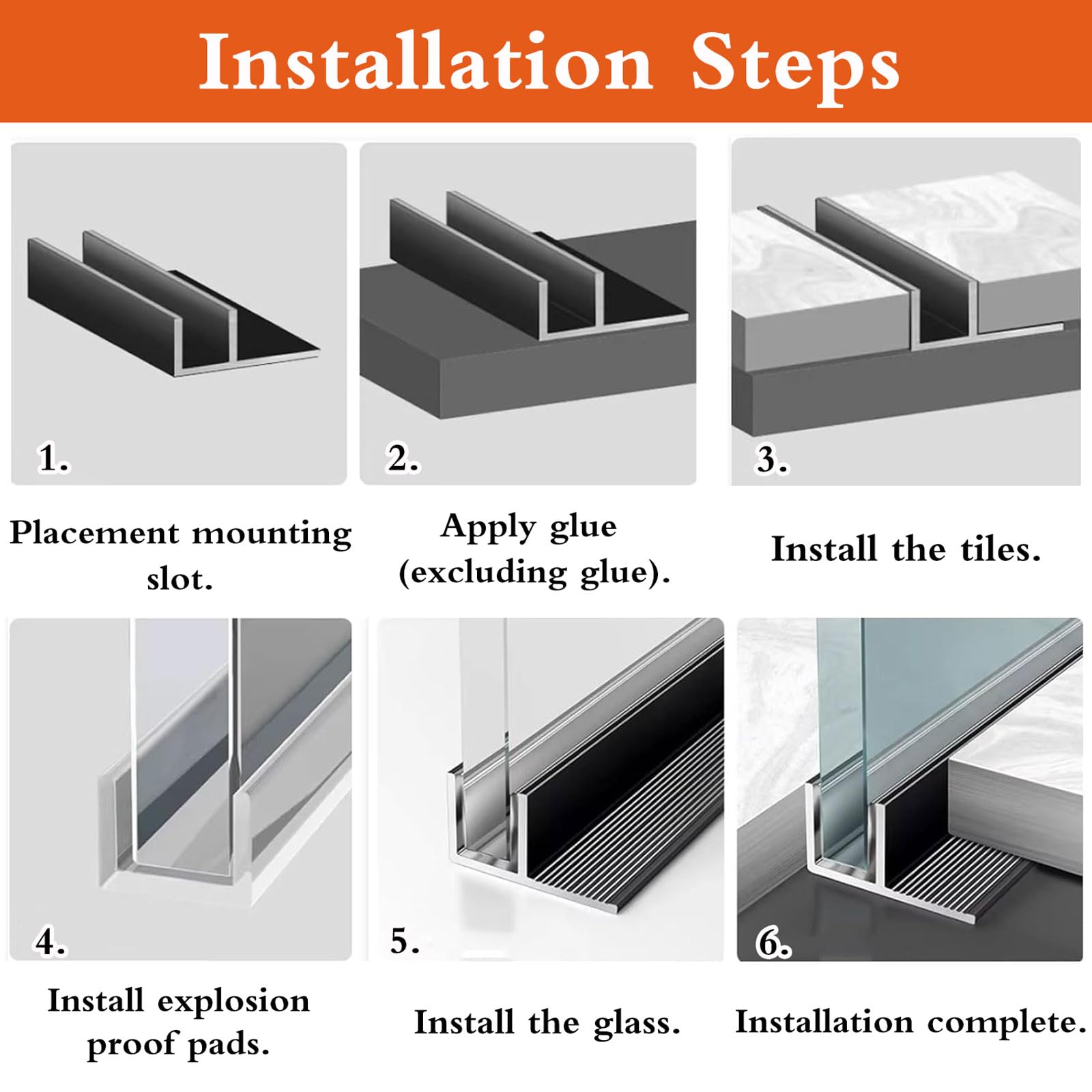 Installation Steps

1.

Placement mounting slot.

2.

Apply glue (excluding glue).

3.

Install the tiles.

4.

Install explosion proof pads.

5.

Install the glass.

6.

Installation complete.