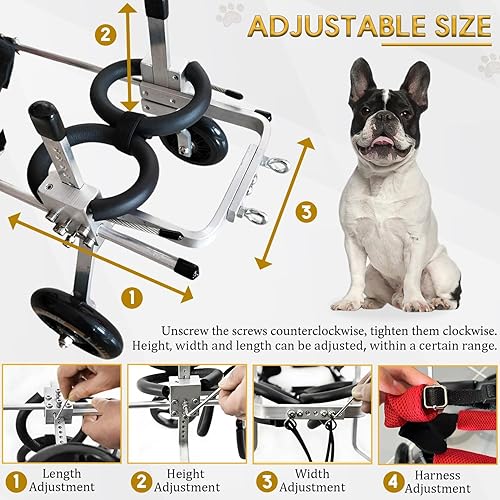 ADJUSTABLE SIZE

2

3

1

Unscrew the screws counterclockwise, tighten them clockwise. Height, width and length can be adjusted, within a certain range.

1 Length Adjustment

2 Height Adjustment

3 Width Adjustment

4 Harness Adjustment