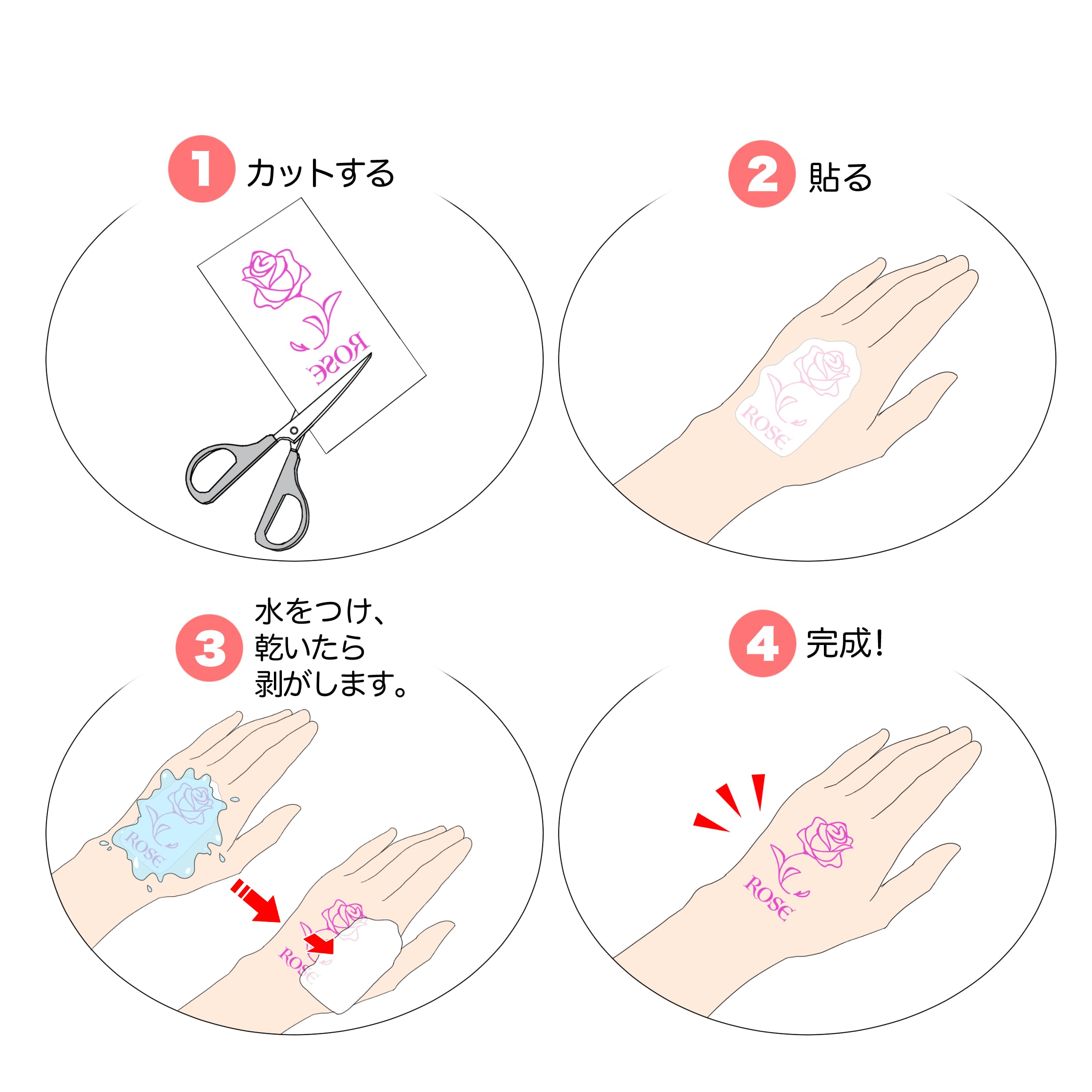 1 カットする

ROSE

2 貼る

ROSE

3 水をつけ、乾いたら剥がします。

ROSE

ROSE

4 完成!

ROSE