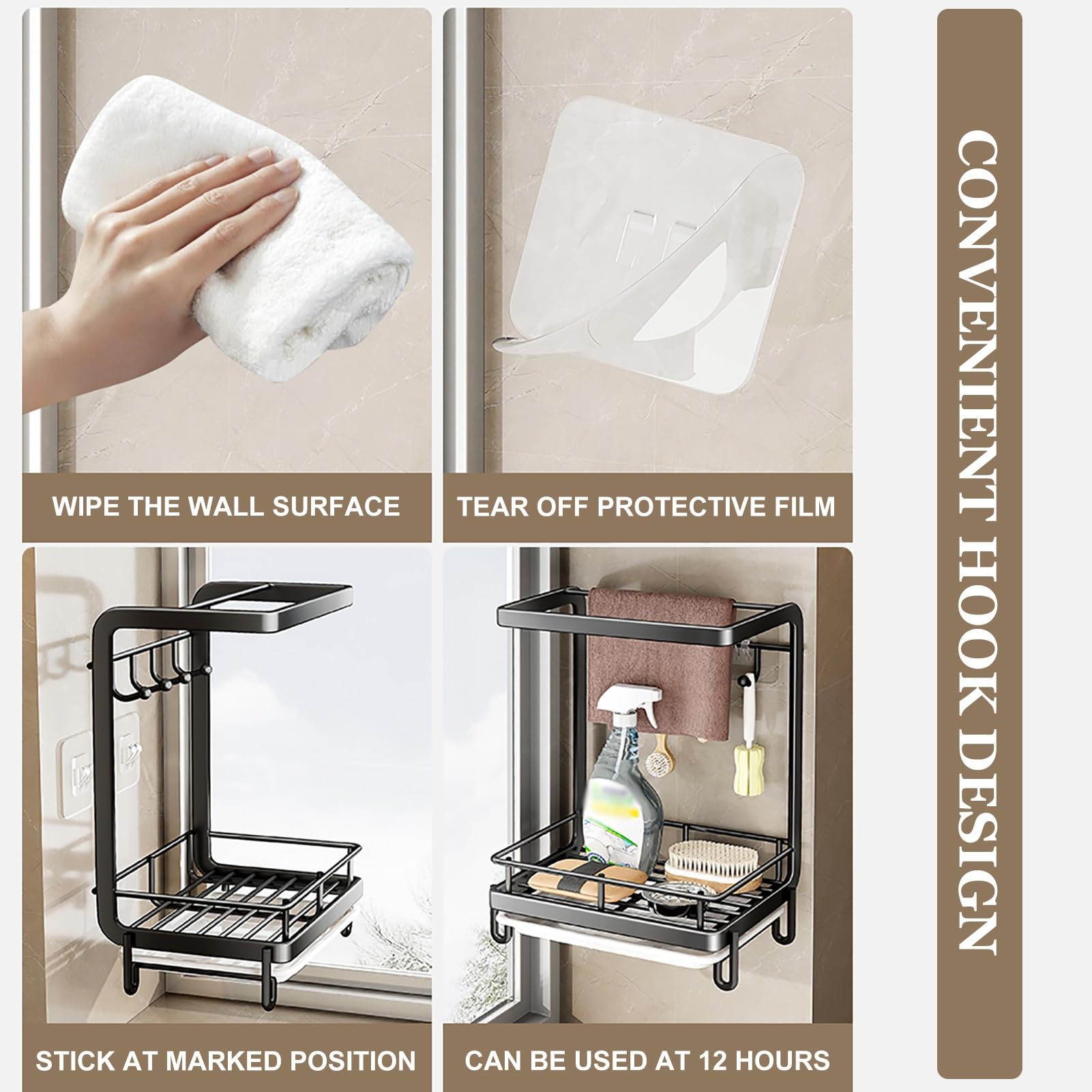 WIPE THE WALL SURFACE

TEAR OFF PROTECTIVE FILM

STICK AT MARKED POSITION

CAN BE USED AT 12 HOURS

CONVENIENT HOOK DESIGN