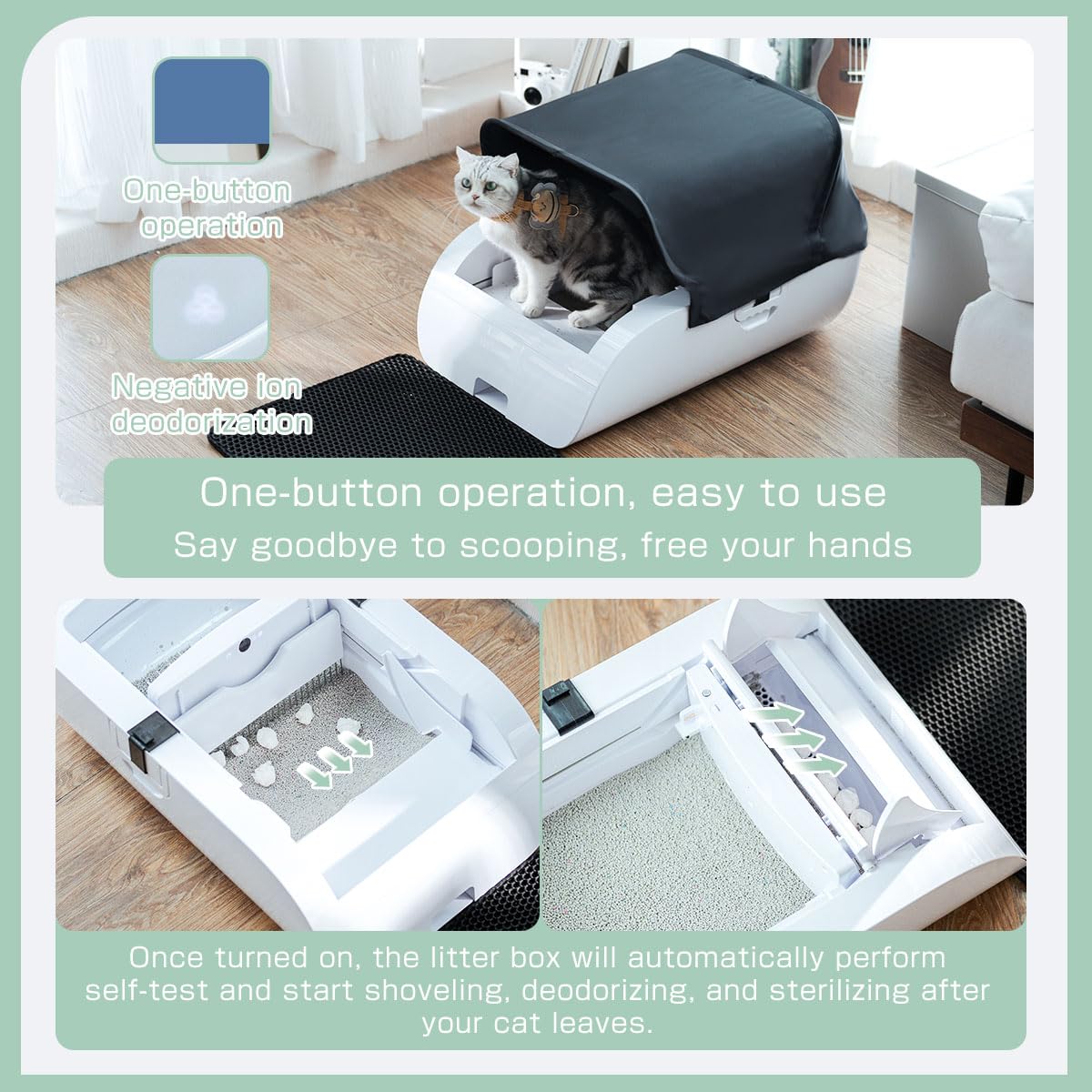 One-button operation

Negative ion deodorization

One-button operation, easy to use
Say goodbye to scooping, free your hands

Once turned on, the litter box will automatically perform self-test and start shoveling, deodorizing, and sterilizing after your cat leaves.