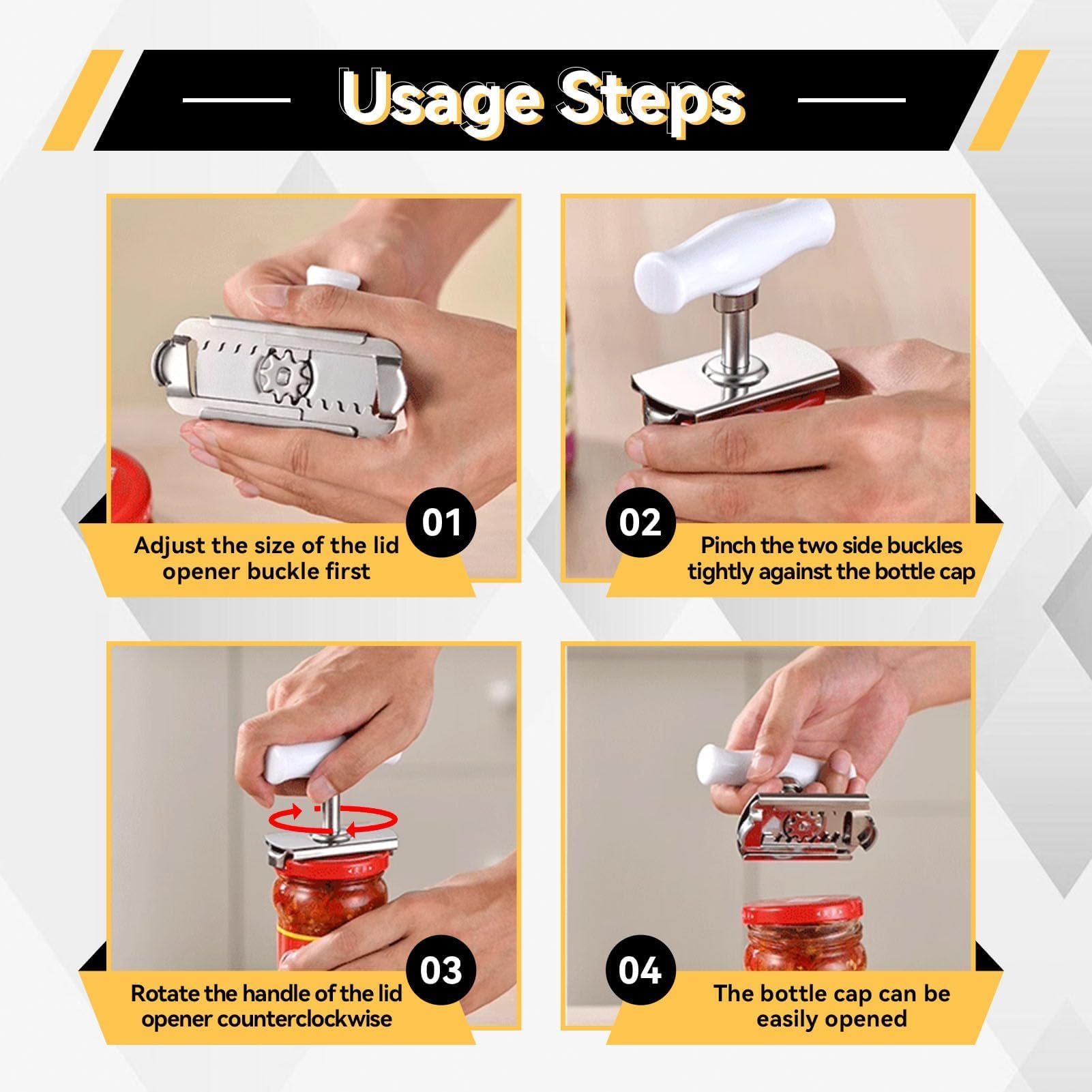 Usage Steps

01
Adjust the size of the lid opener buckle first

02
Pinch the two side buckles tightly against the bottle cap

03
Rotate the handle of the lid opener counterclockwise

04
The bottle cap can be easily opened