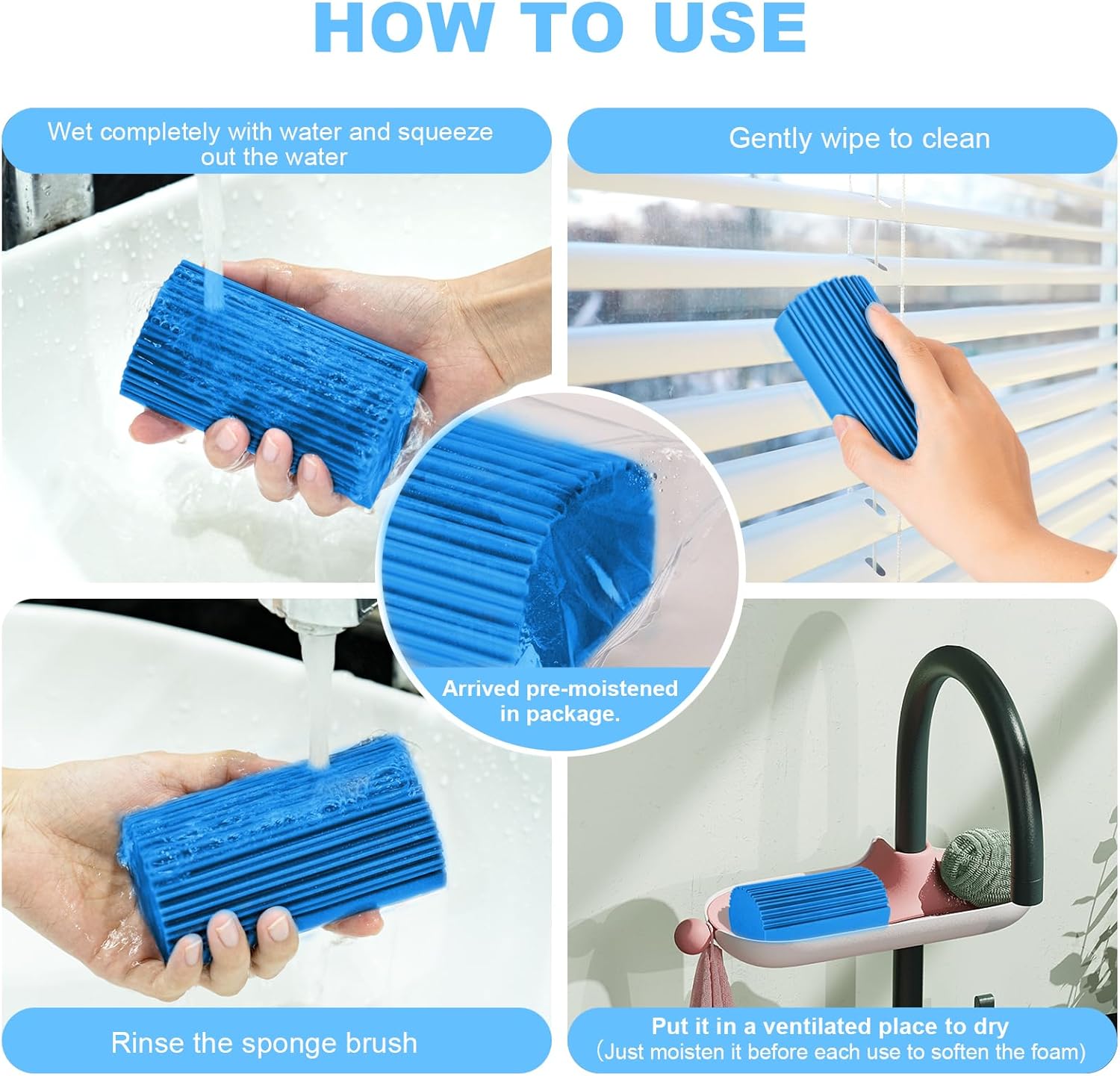 HOW TO USE

Wet completely with water and squeeze out the water

Gently wipe to clean

Arrived pre-moistened in package.

Rinse the sponge brush

Put it in a ventilated place to dry
(Just moisten it before each use to soften the foam)