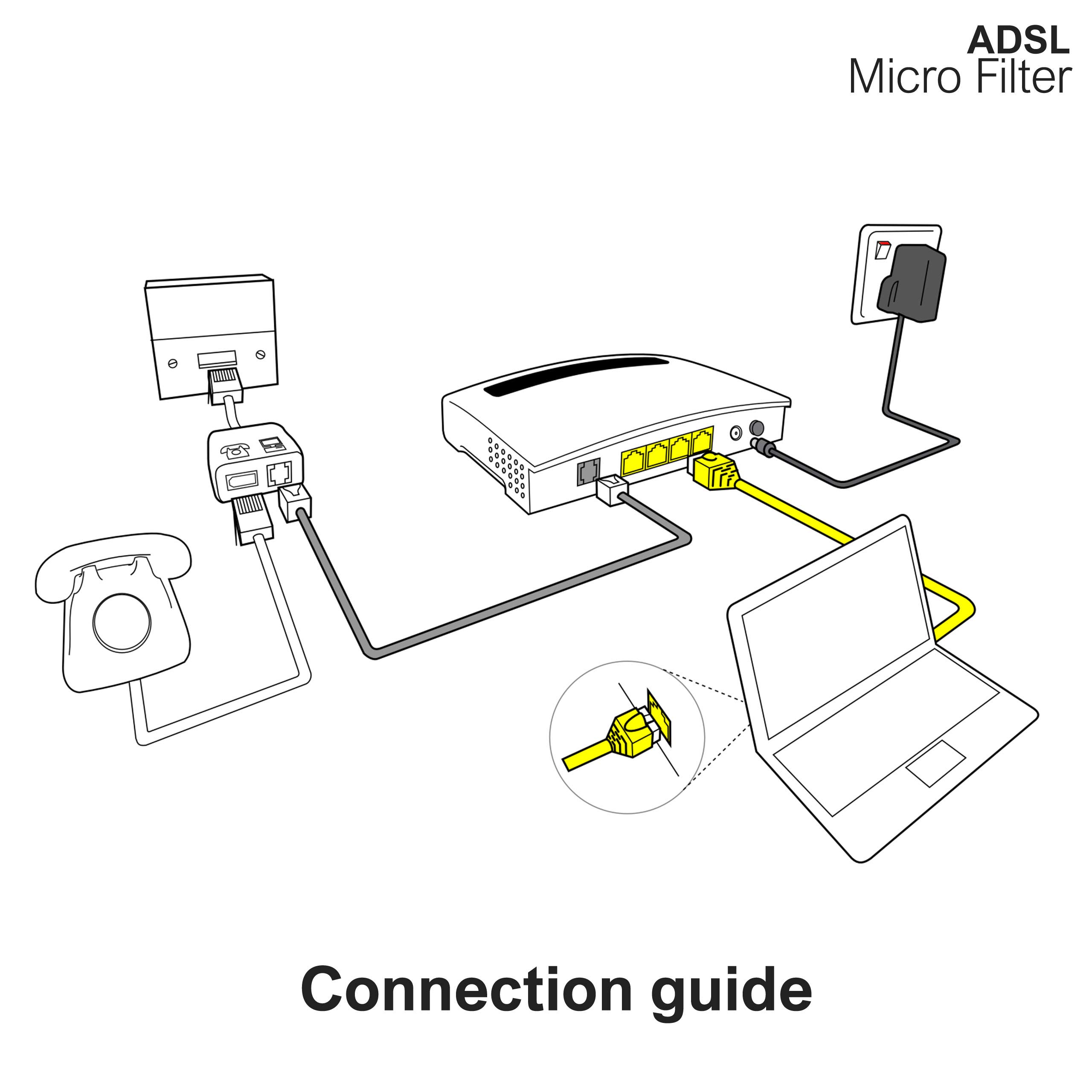 ADSL
Micro Filter

Connection guide