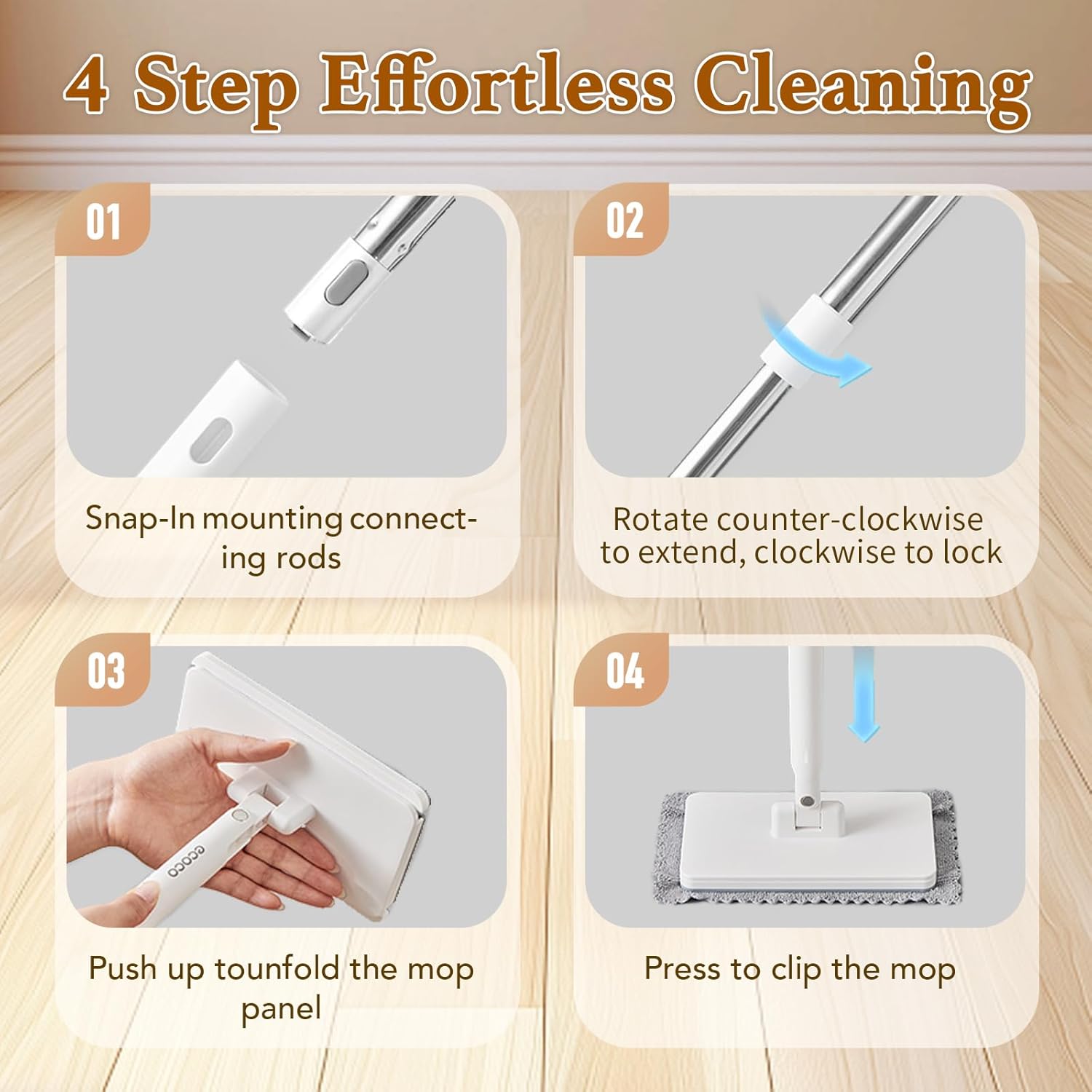 4 Step Effortless Cleaning

01

Snap-In mounting connecting rods

02

Rotate counter-clockwise to extend, clockwise to lock

03

ecoco

Push up tounfold the mop panel

04

Press to clip the mop