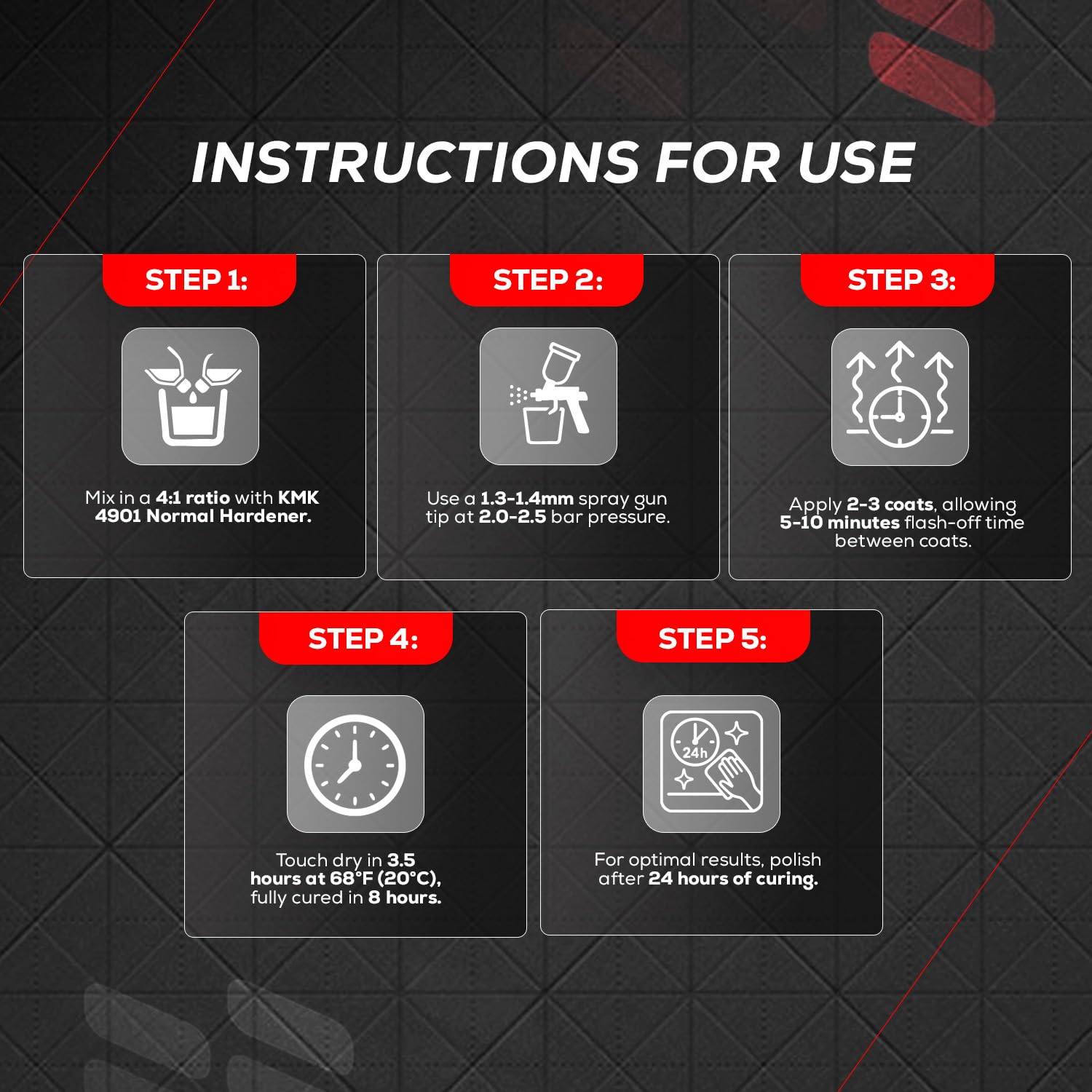 INSTRUCTIONS FOR USE

STEP 1:

Mix in a 4:1 ratio with KMK 4901 Normal Hardener.

STEP 2:

Use a 1.3-1.4mm spray gun tip at 2.0-2.5 bar pressure.

STEP 3:

Apply 2-3 coats, allowing 5-10 minutes flash-off time between coats.

STEP 4:

Touch dry in 3.5 hours at 68°F (20°C), fully cured in 8 hours.

STEP 5:

24h

For optimal results, polish after 24 hours of curing.