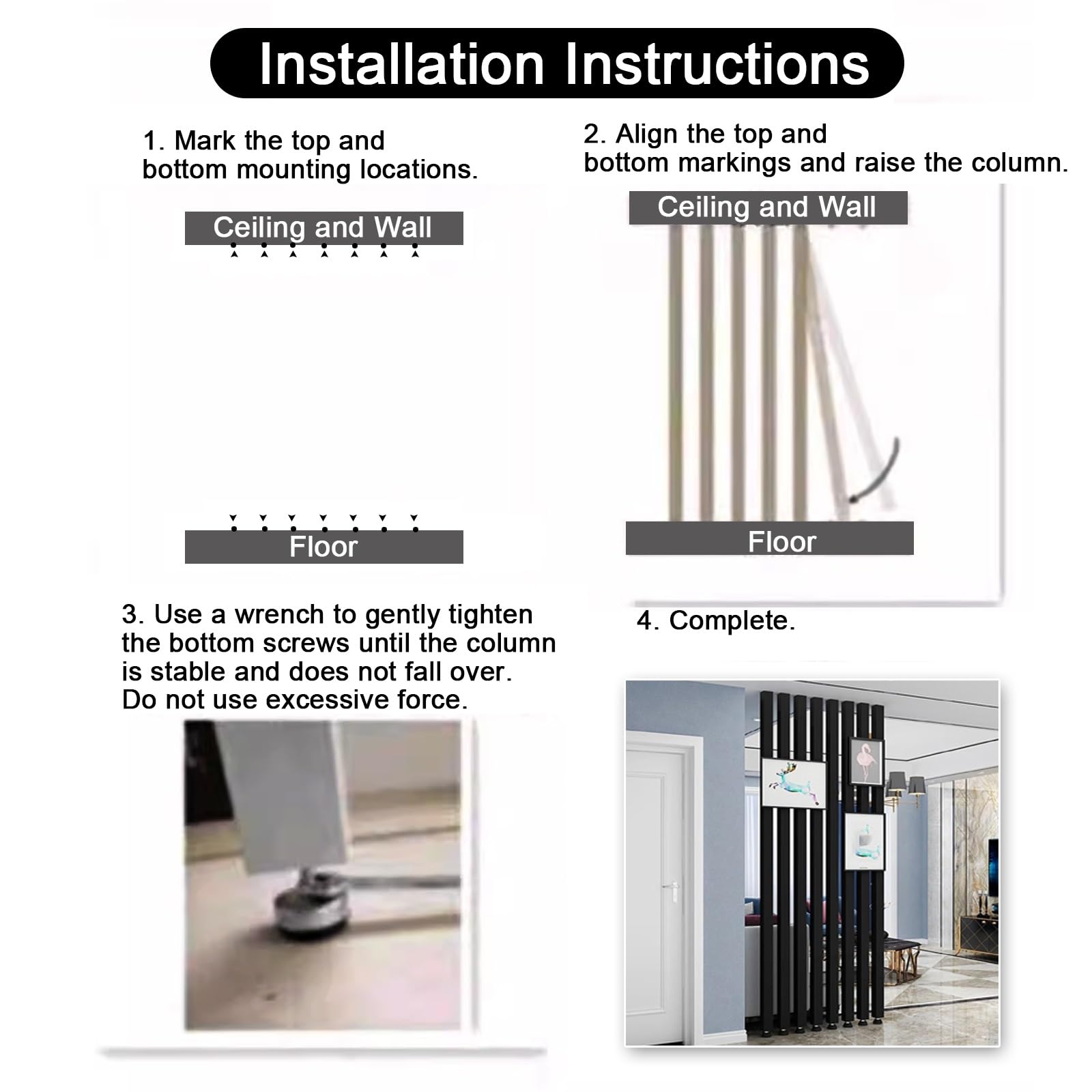 Installation Instructions

1. Mark the top and bottom mounting locations.

Ceiling and Wall

Floor

2. Align the top and bottom markings and raise the column.

Ceiling and Wall

Floor

3. Use a wrench to gently tighten the bottom screws until the column is stable and does not fall over. Do not use excessive force.

4. Complete.