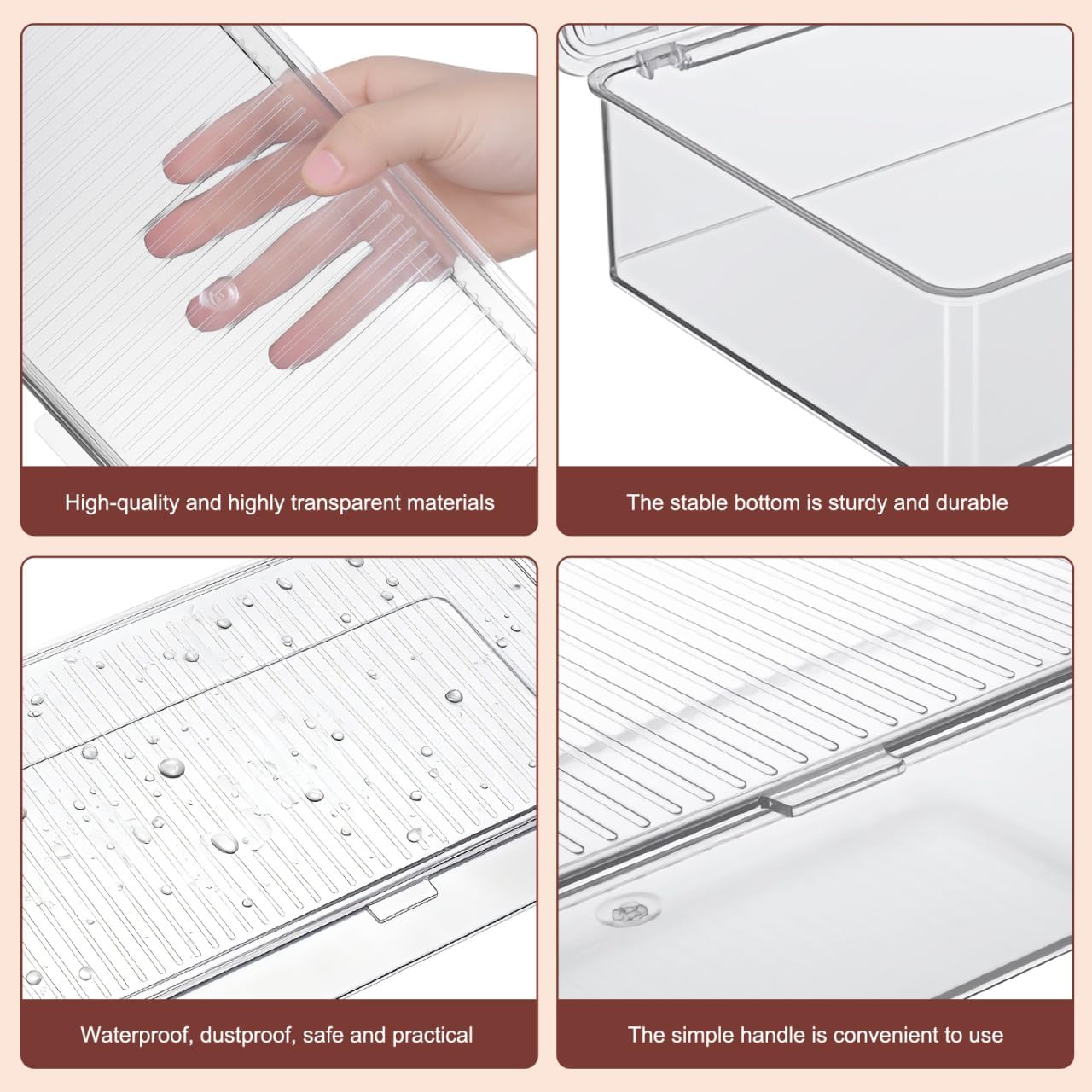 High-quality and highly transparent materials

The stable bottom is sturdy and durable

Waterproof, dustproof, safe and practical

The simple handle is convenient to use