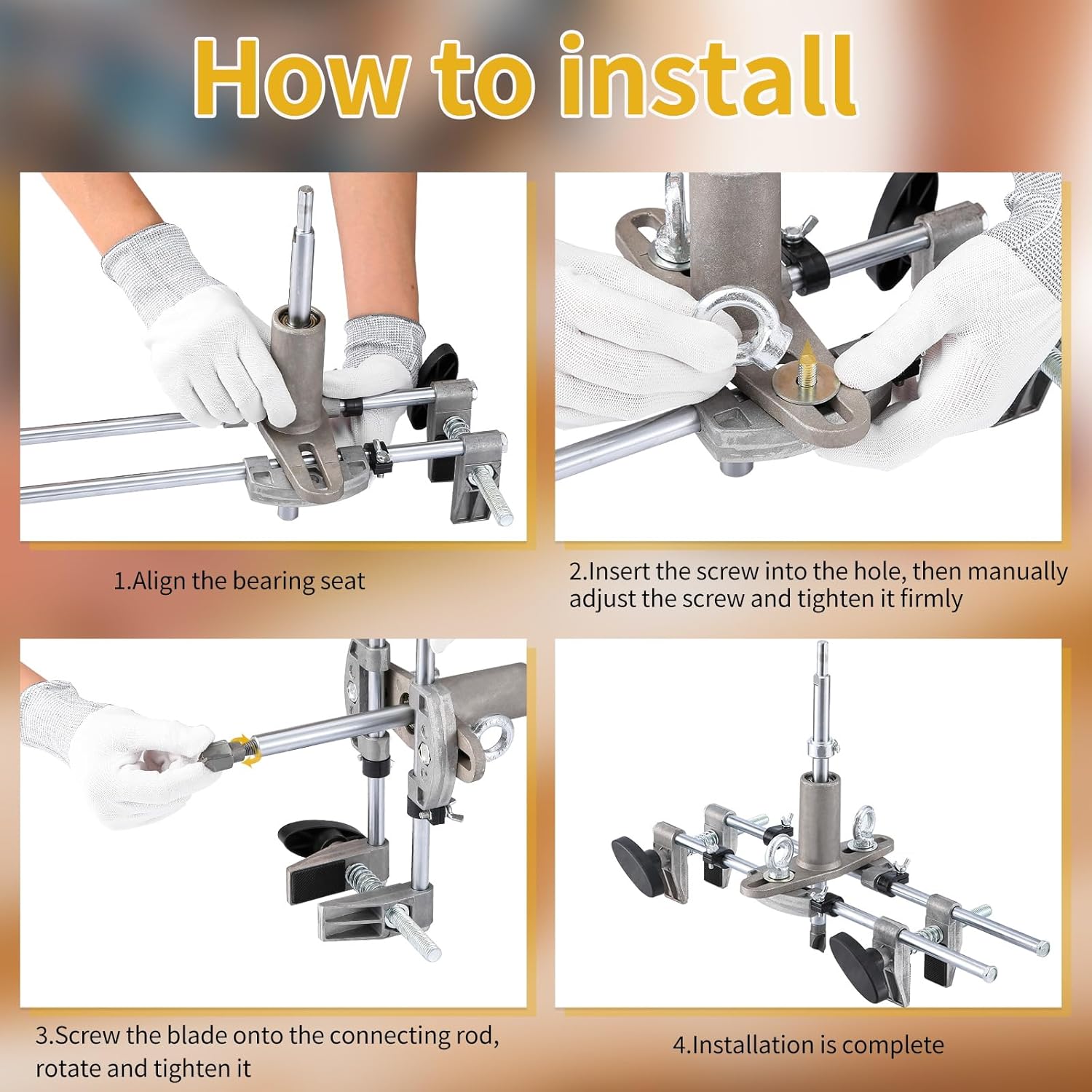 How to install

1.Align the bearing seat

2.Insert the screw into the hole, then manually adjust the screw and tighten it firmly

3.Screw the blade onto the connecting rod, rotate and tighten it

4.Installation is complete